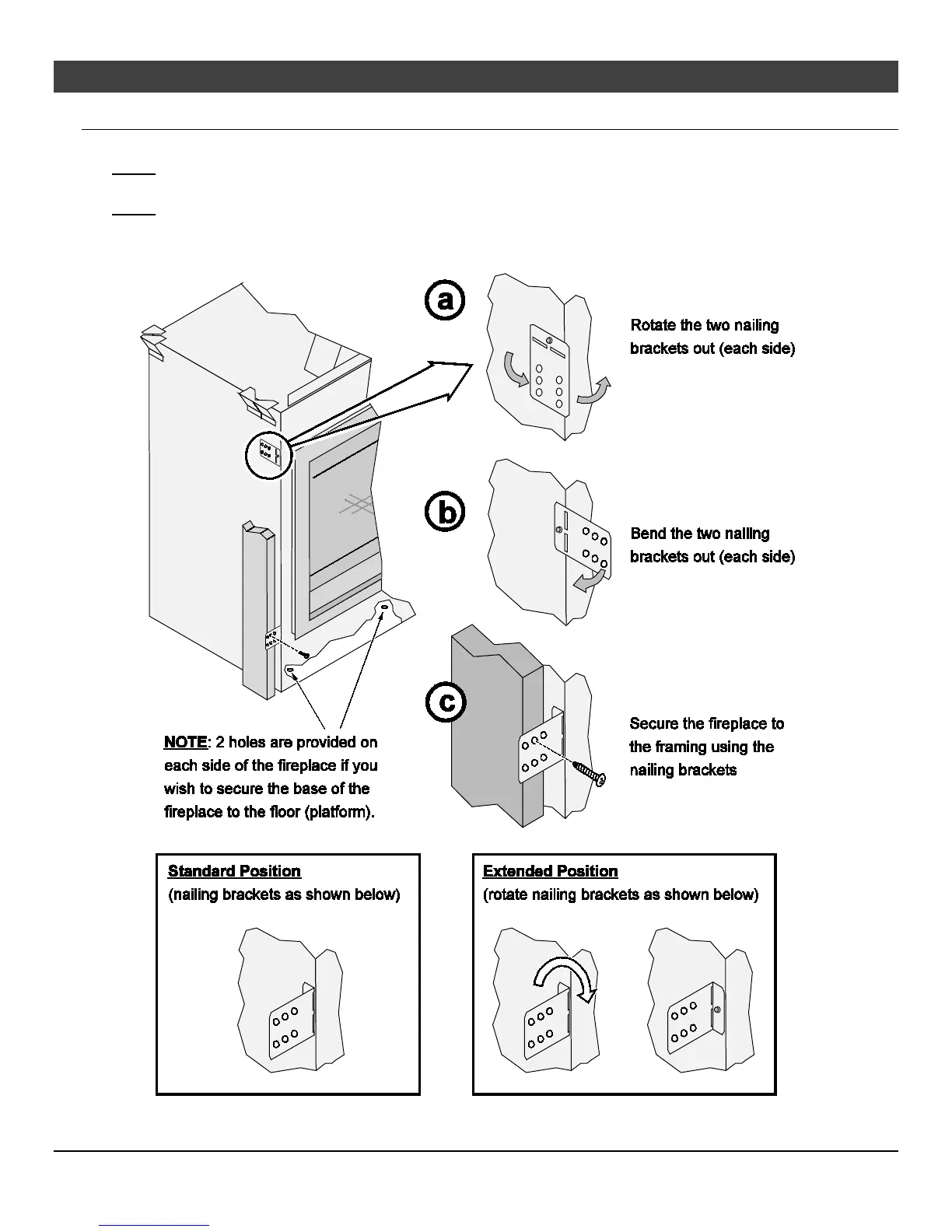 a

Rotate the two nailing brackets out (each side)

b

Bend the two nailing brackets out (each side)

c

Secure the fireplace to the framing using the nailing brackets

NOTE: 2 holes are provided on each side of the fireplace if you wish to secure the base of the fireplace to the floor (platform).

Standard Position
(nailing brackets as shown below)

Extended Position
(rotate nailing brackets as shown below)