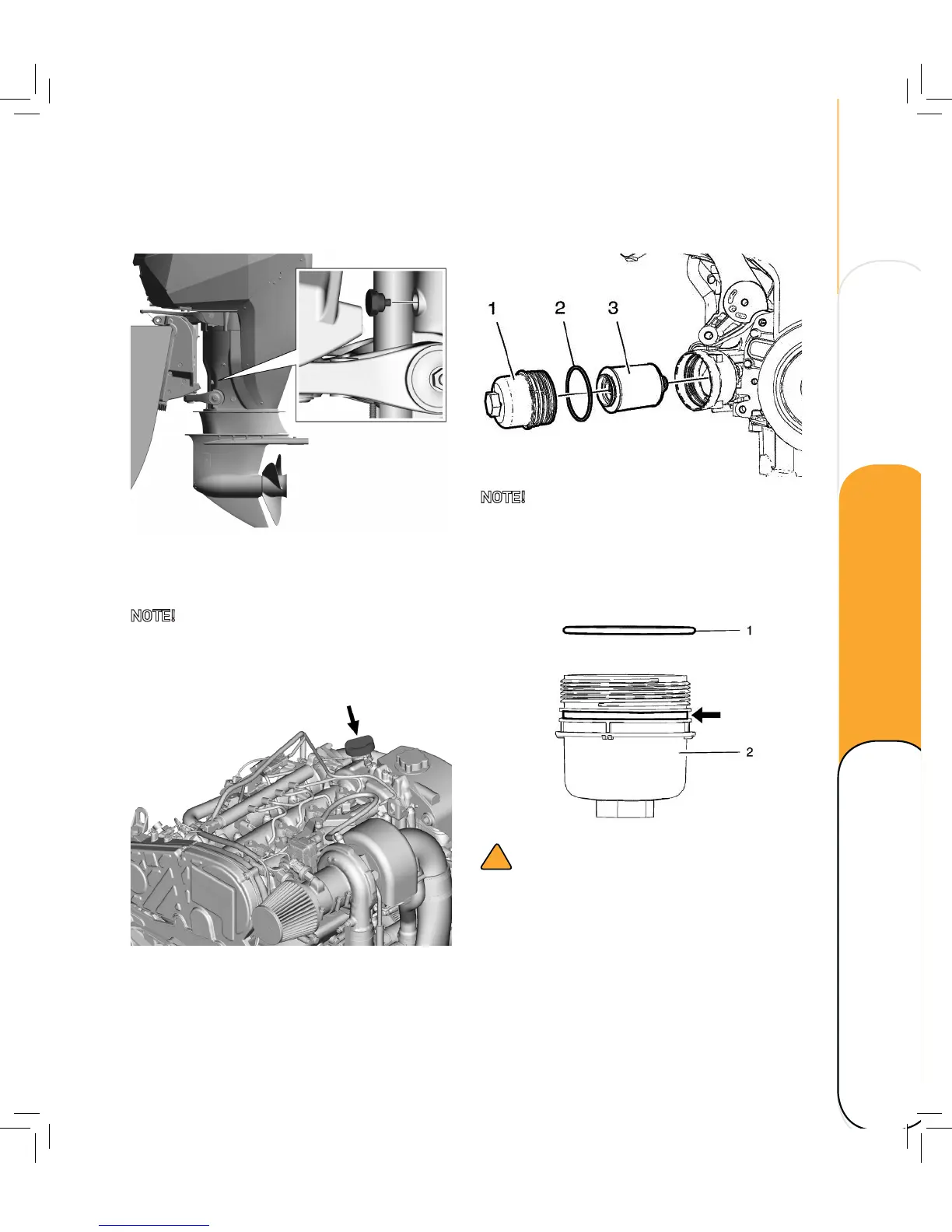 1 2 3

NOTE!

NOTE!

1

2