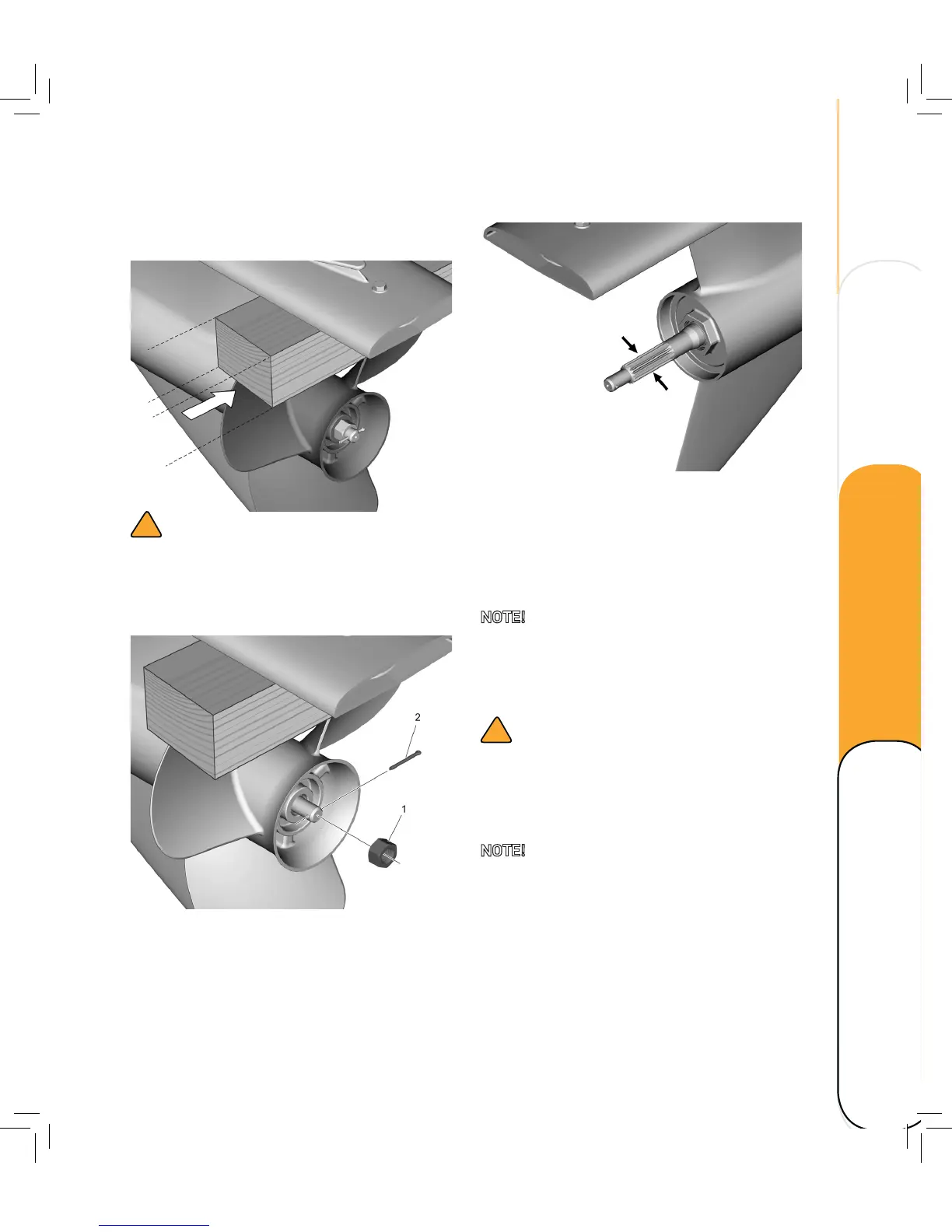 NOTE!

2

1

NOTE!