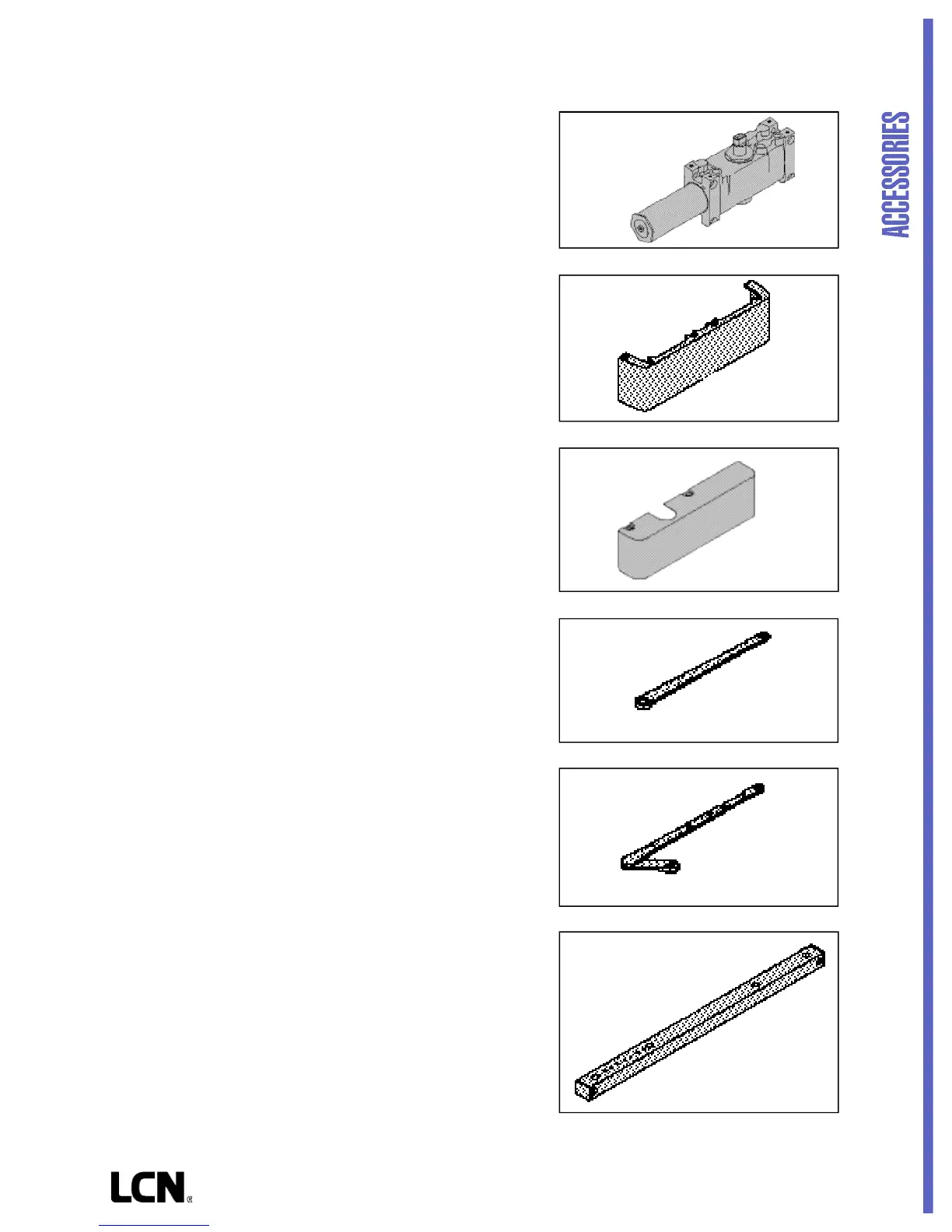 ACCESSORIES

LCN®