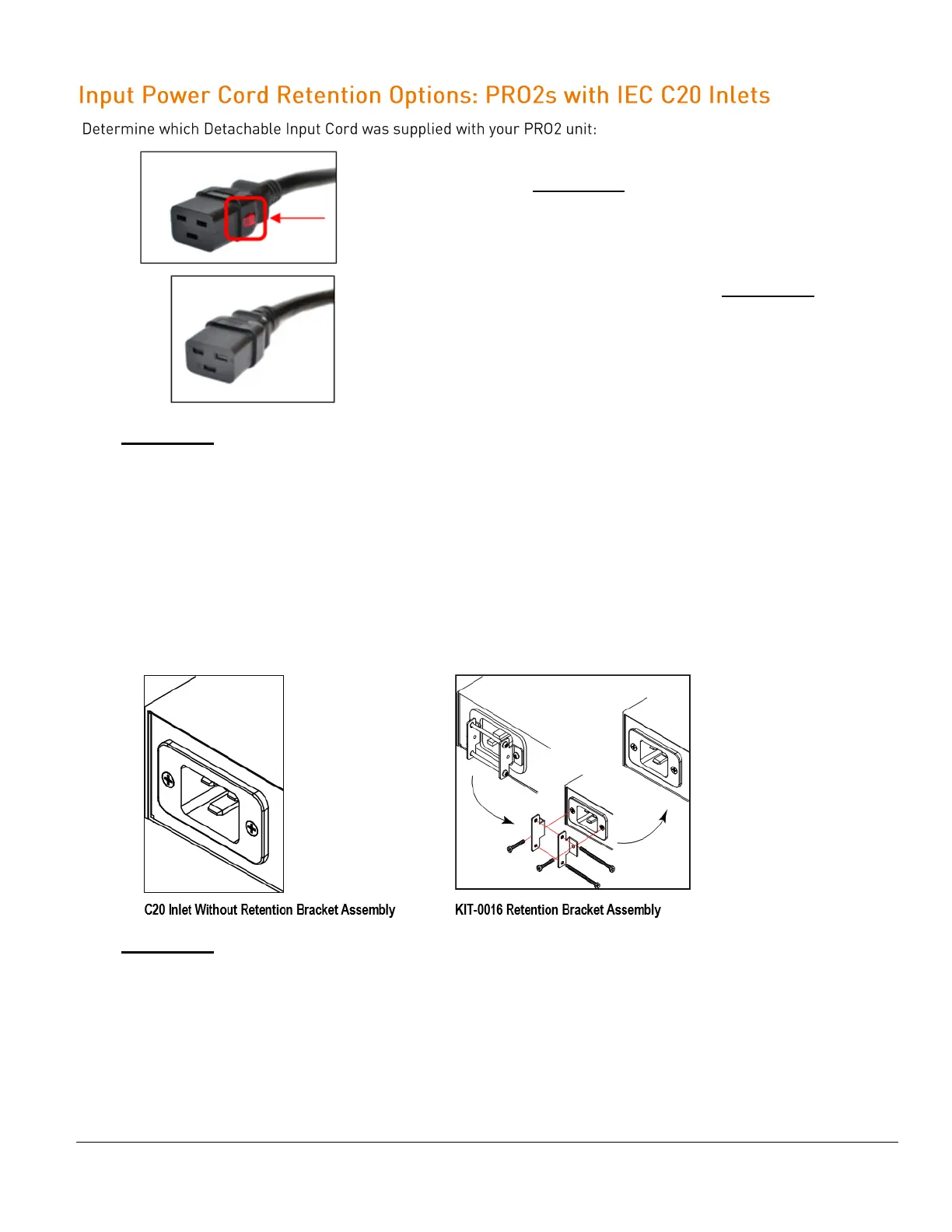 Input Power Cord Retention Options: PRO2s with IEC C20 Inlets

Determine which Detachable Input Cord was supplied with your PRO2 unit:

C20 Inlet Without Retention Bracket Assembly

KIT-0016 Retention Bracket Assembly