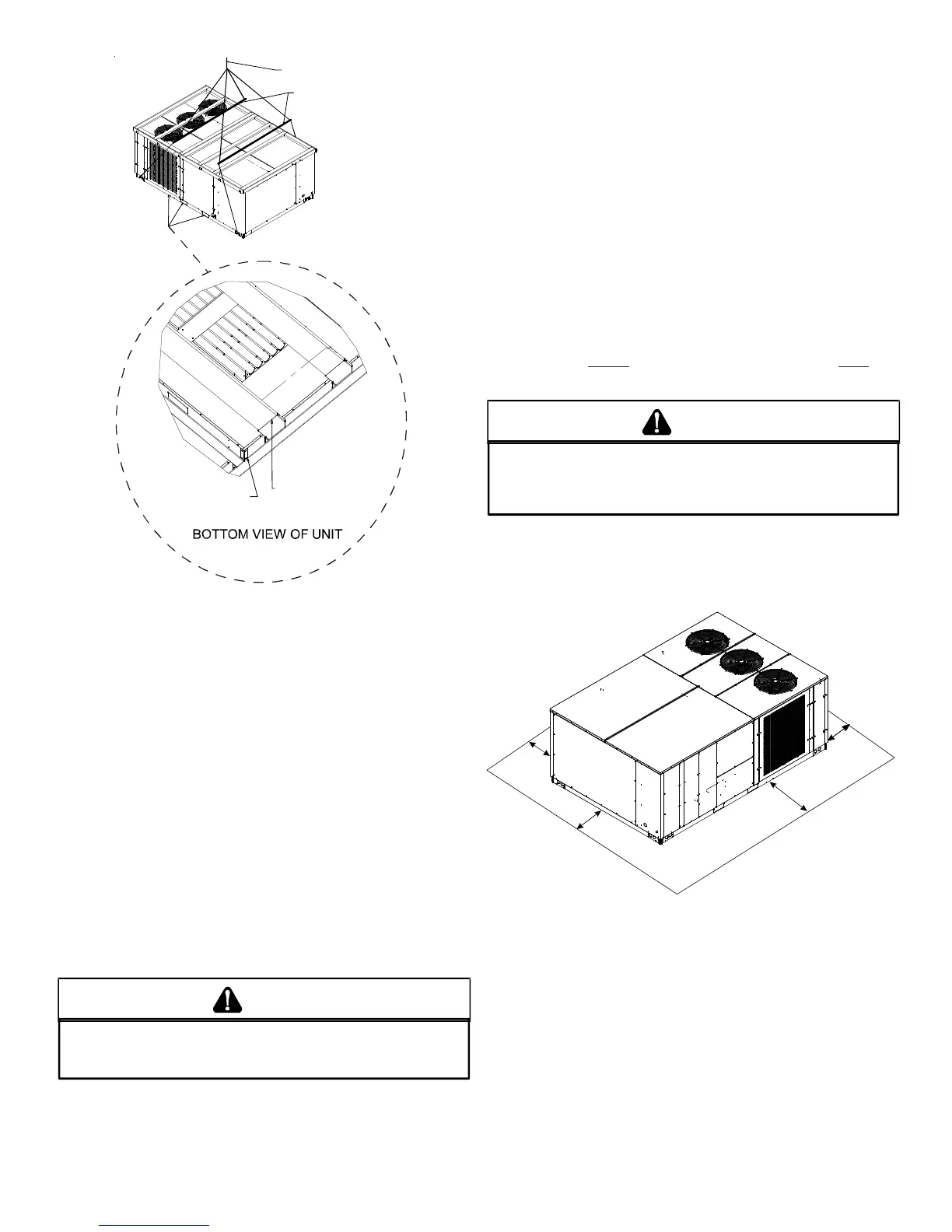 BOTTOM VIEW OF UNIT