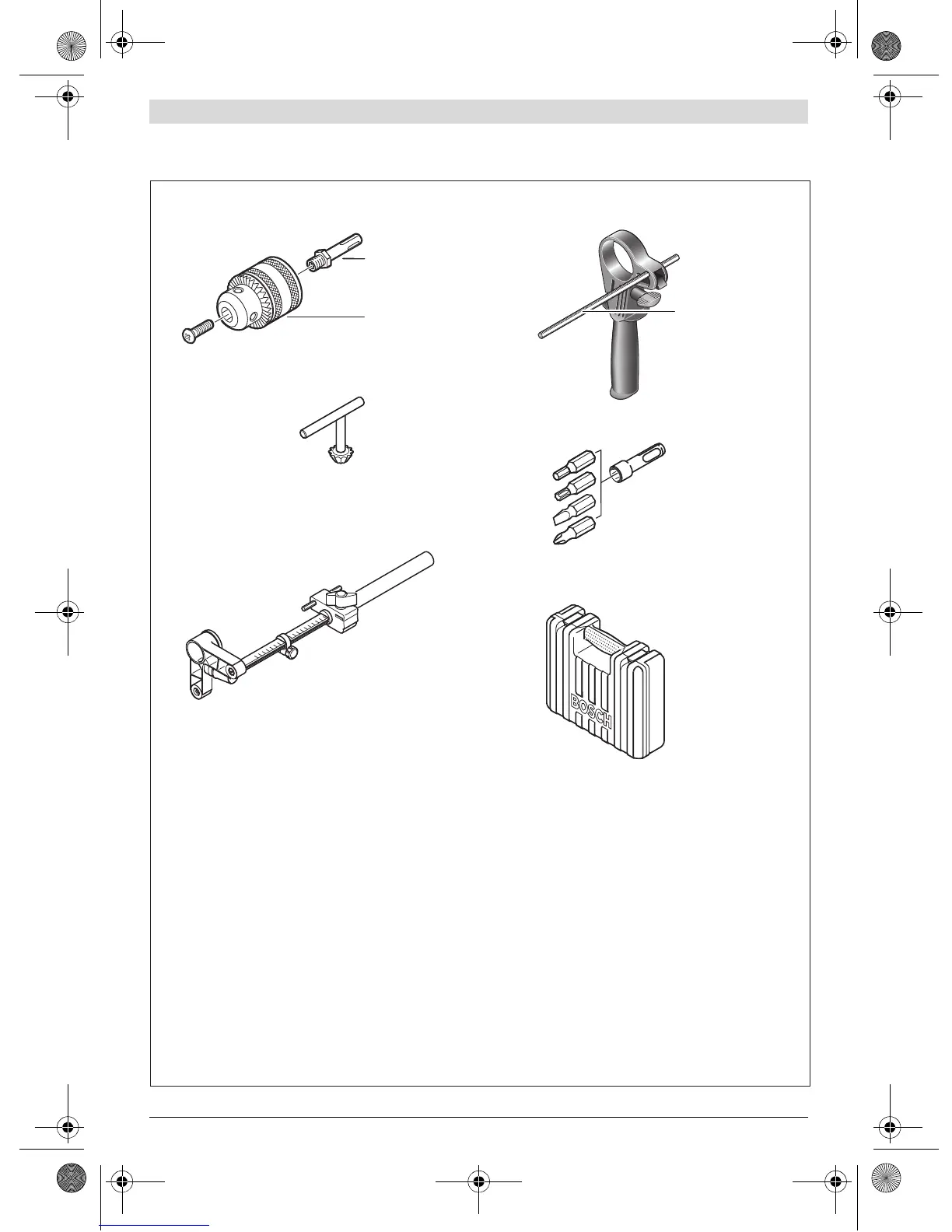 BOSCH