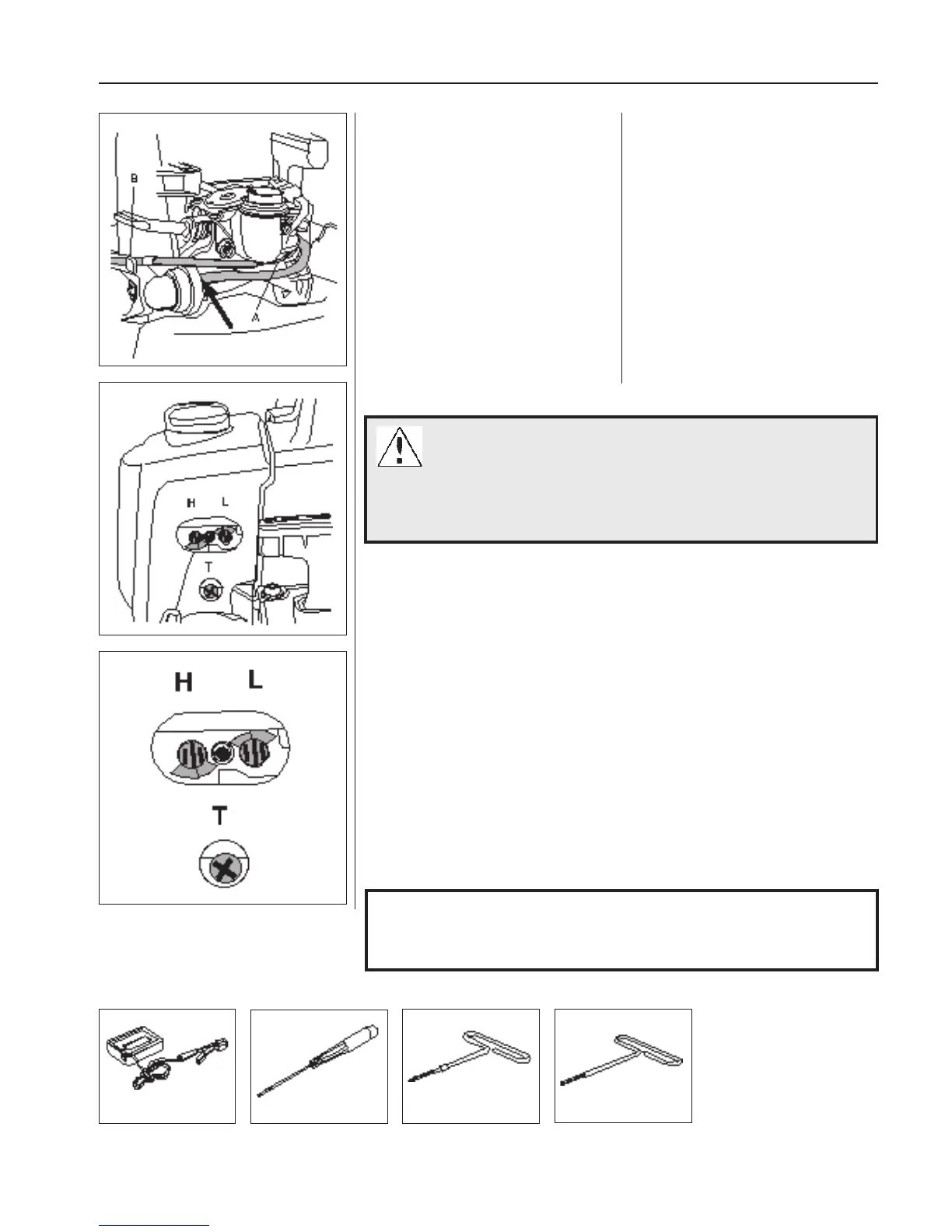 B

A

H L

T

H L

T