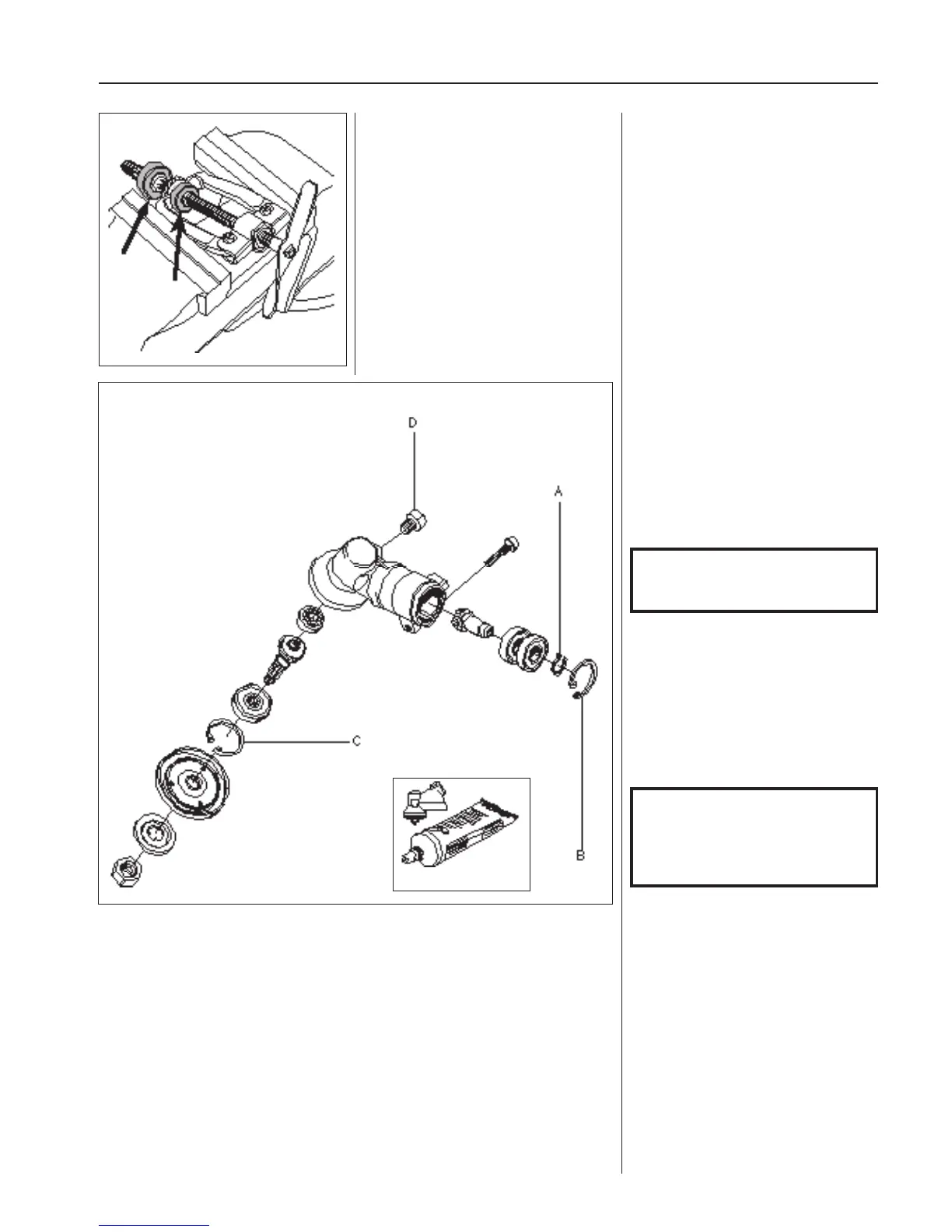 D

A

C

B