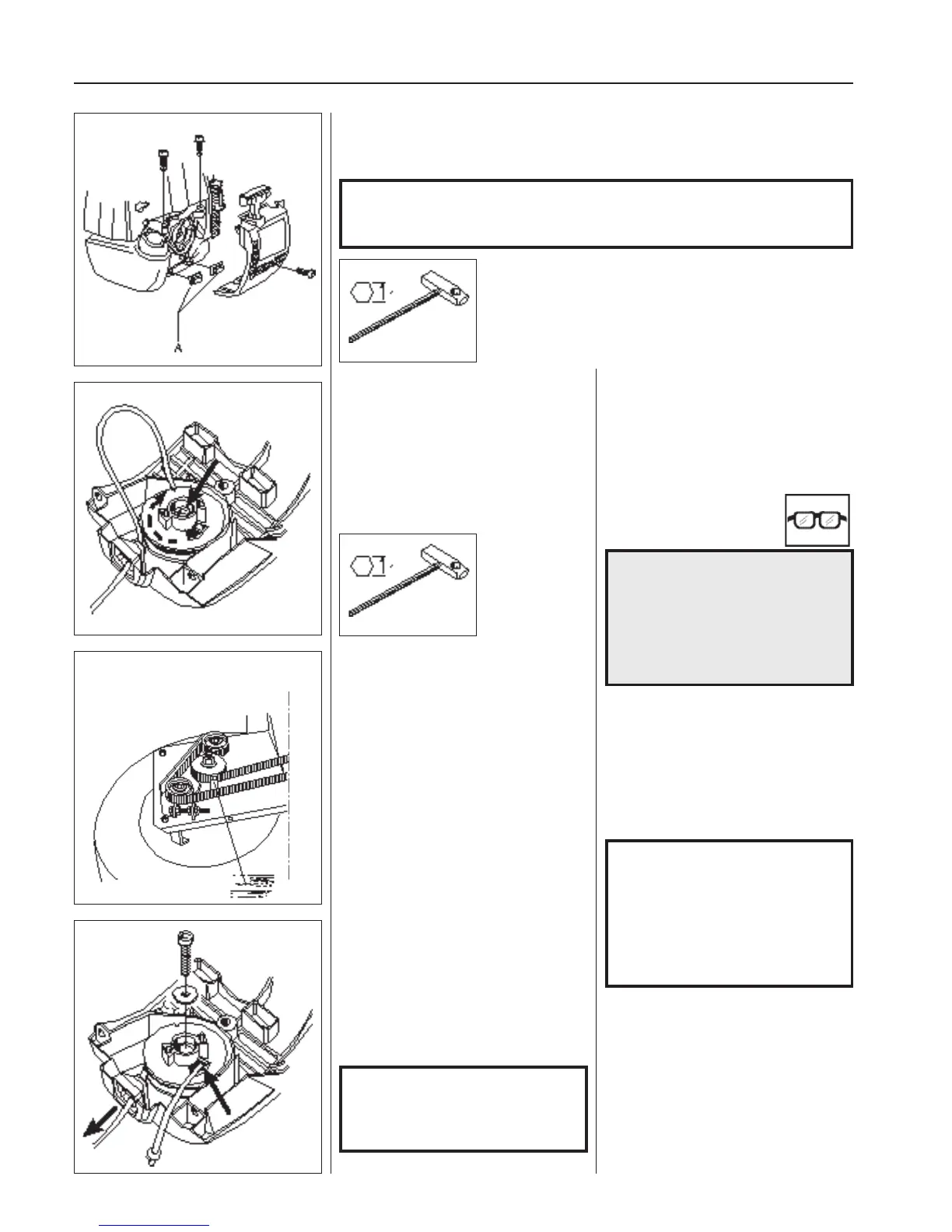 A