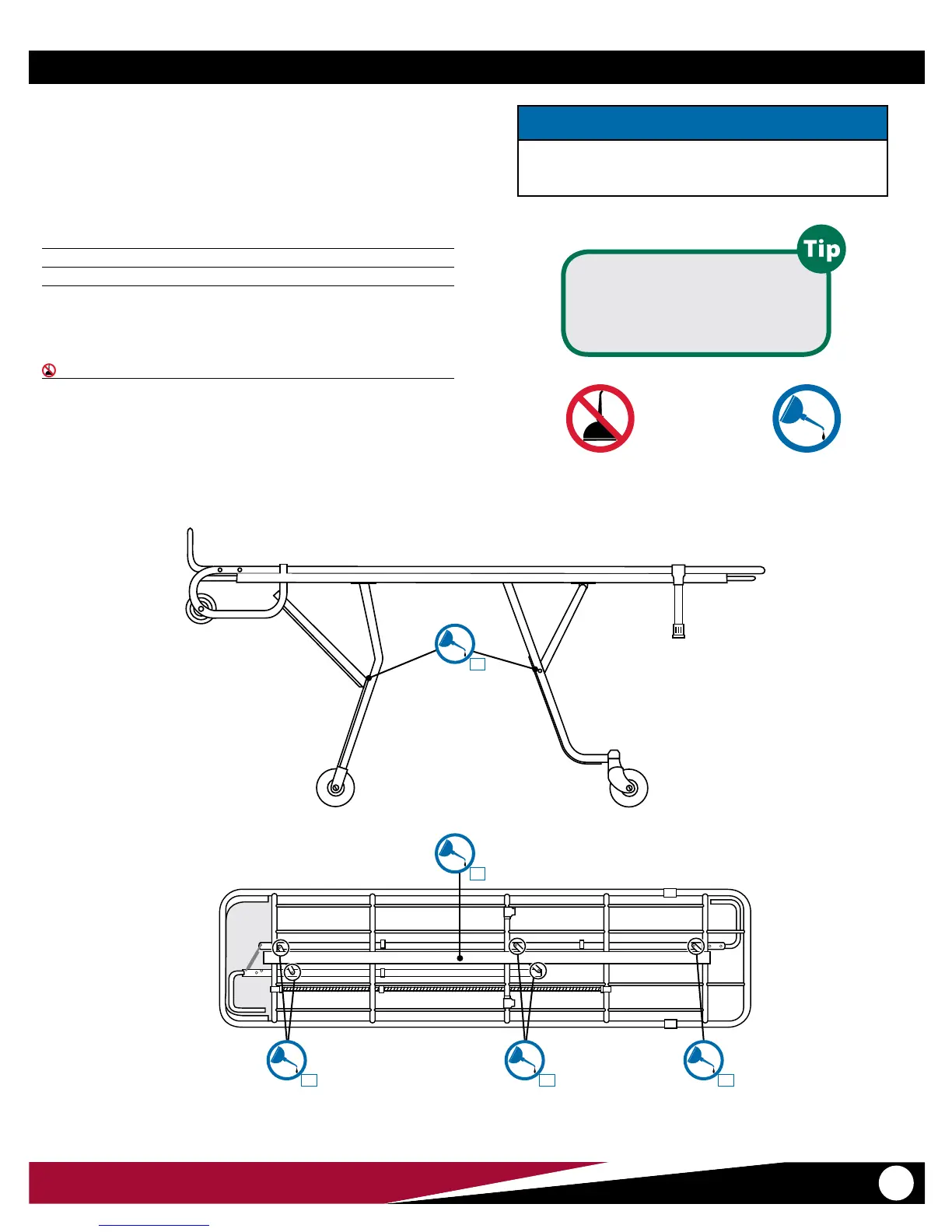 Tip