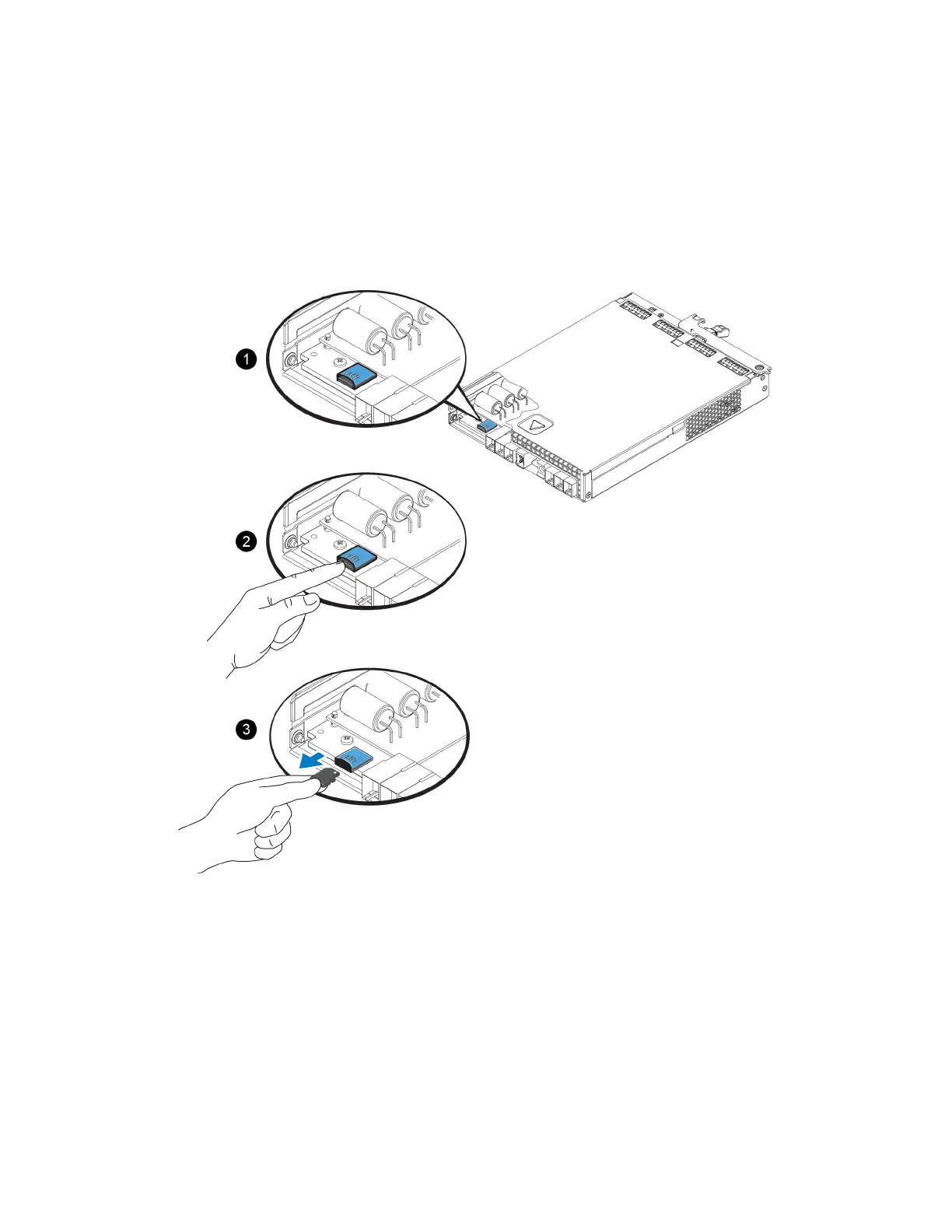 1

2

3