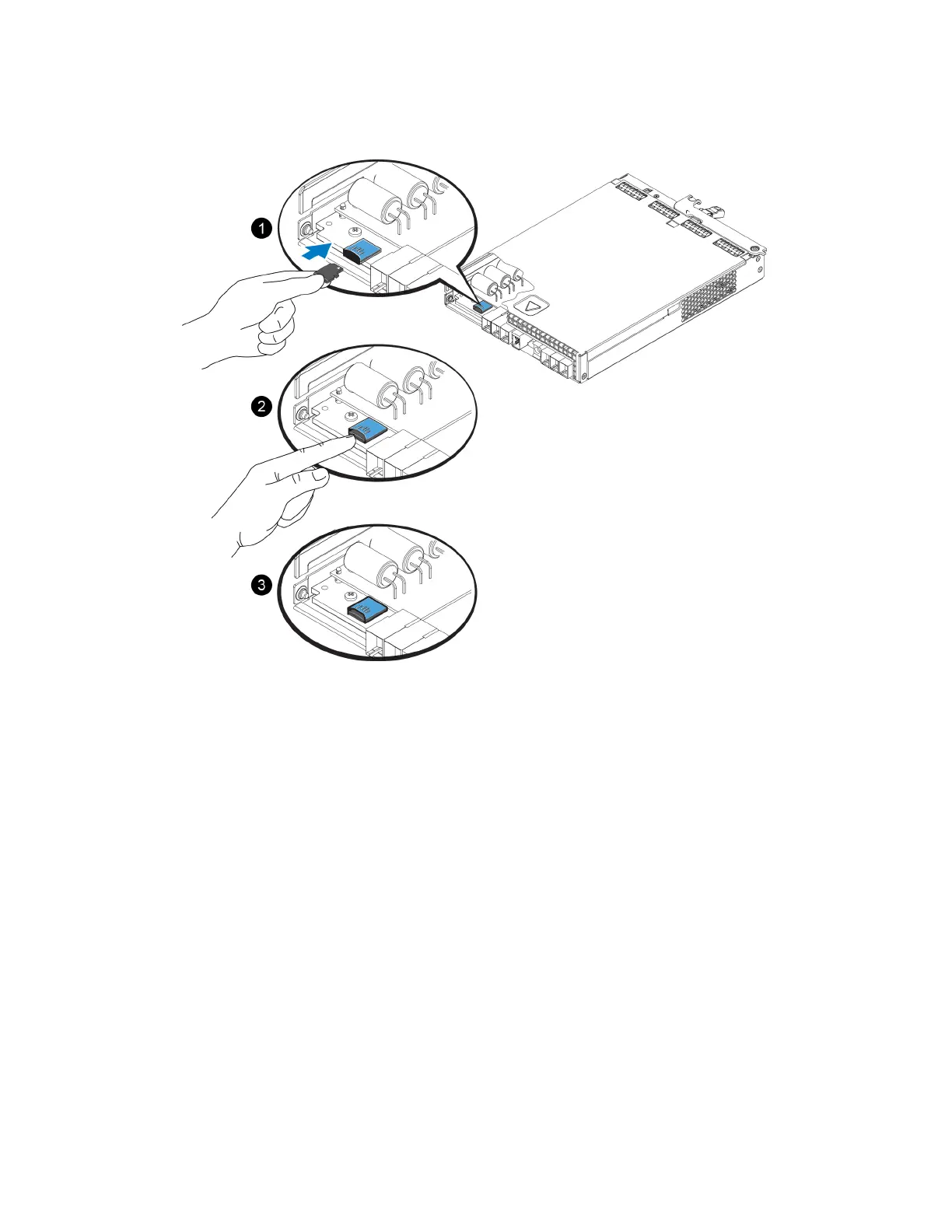 1

2

3