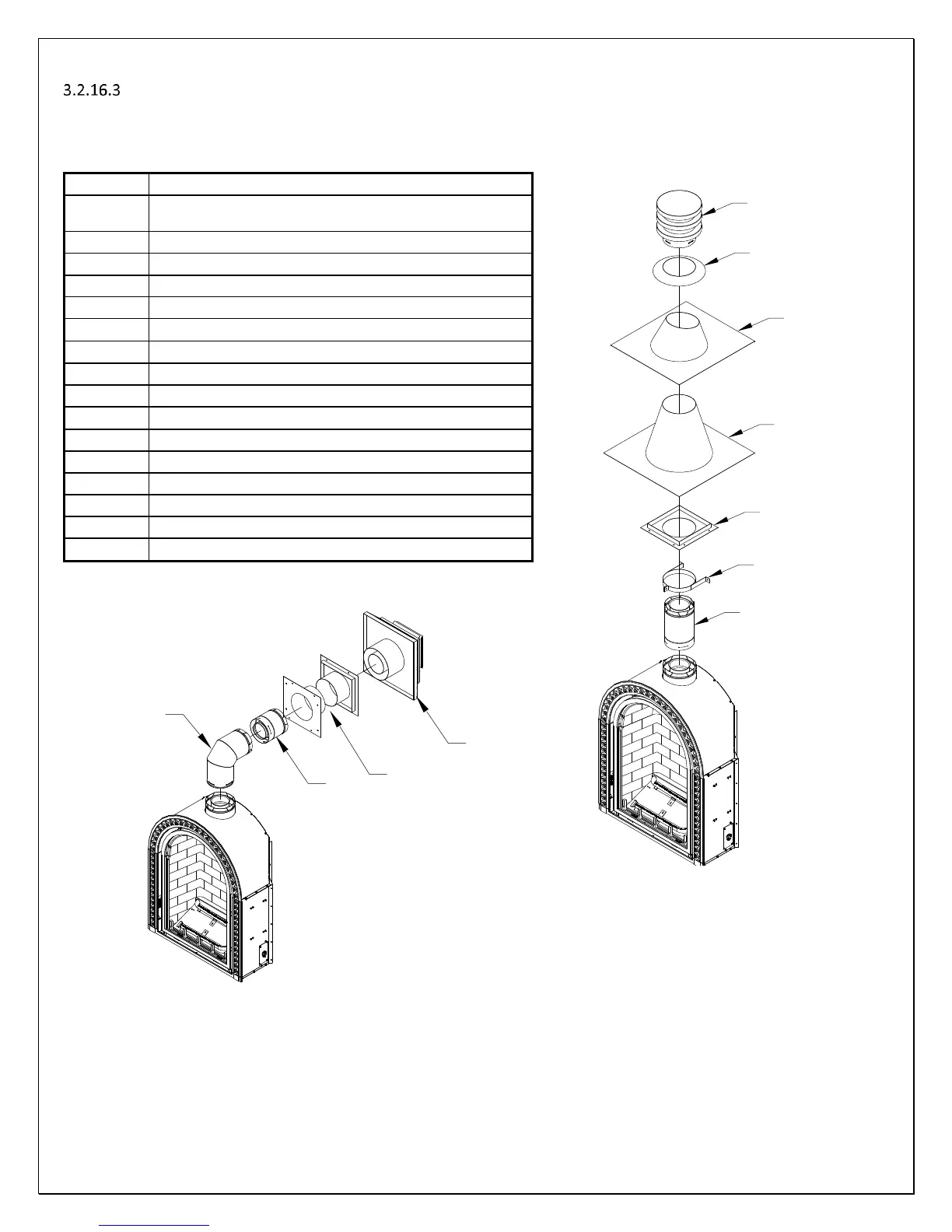 3.2.16.3