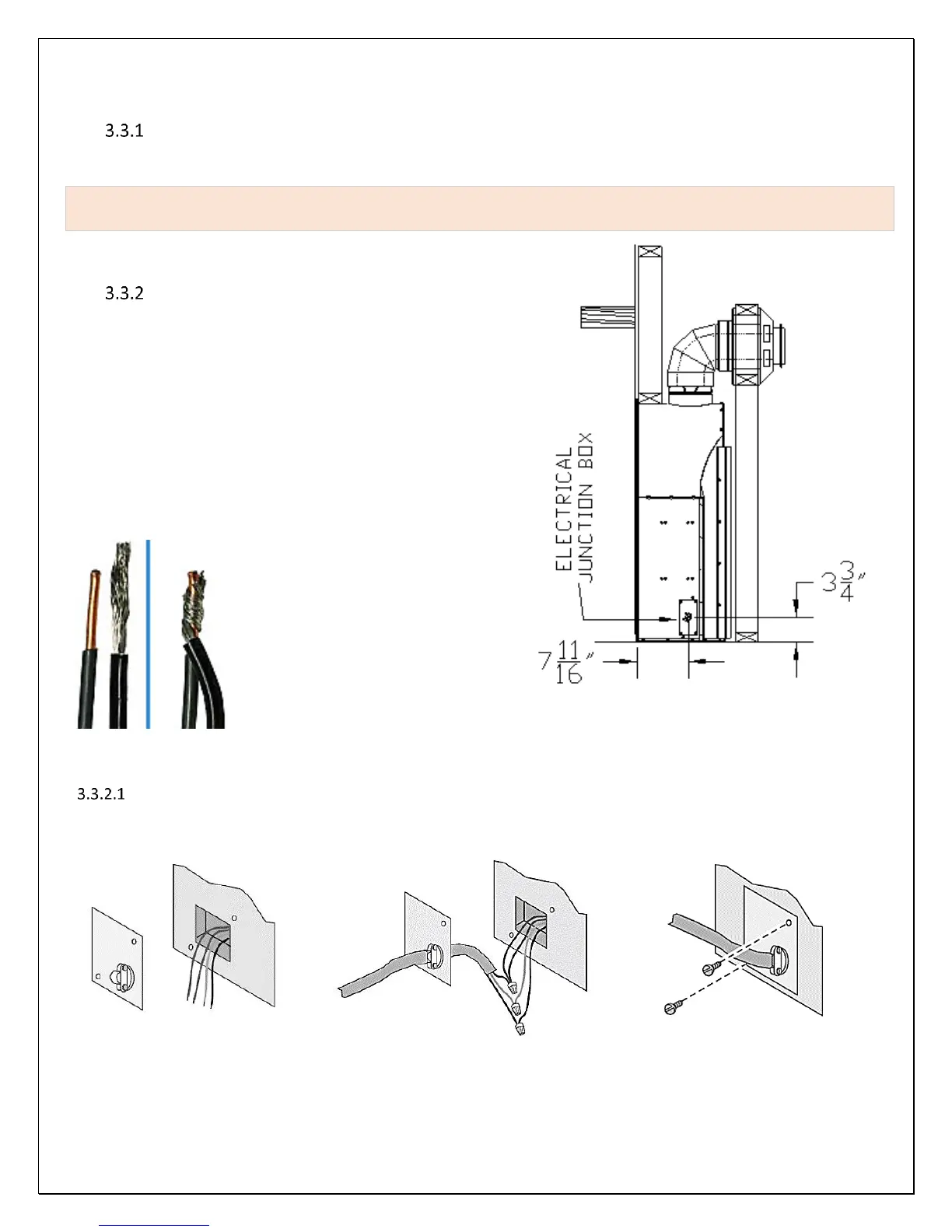 3.3.1

3.3.2

ELECTRICAL JUNCTION BOX

$3\frac{3}{4}''$

$7\frac{11}{16}''$

3.3.2.1