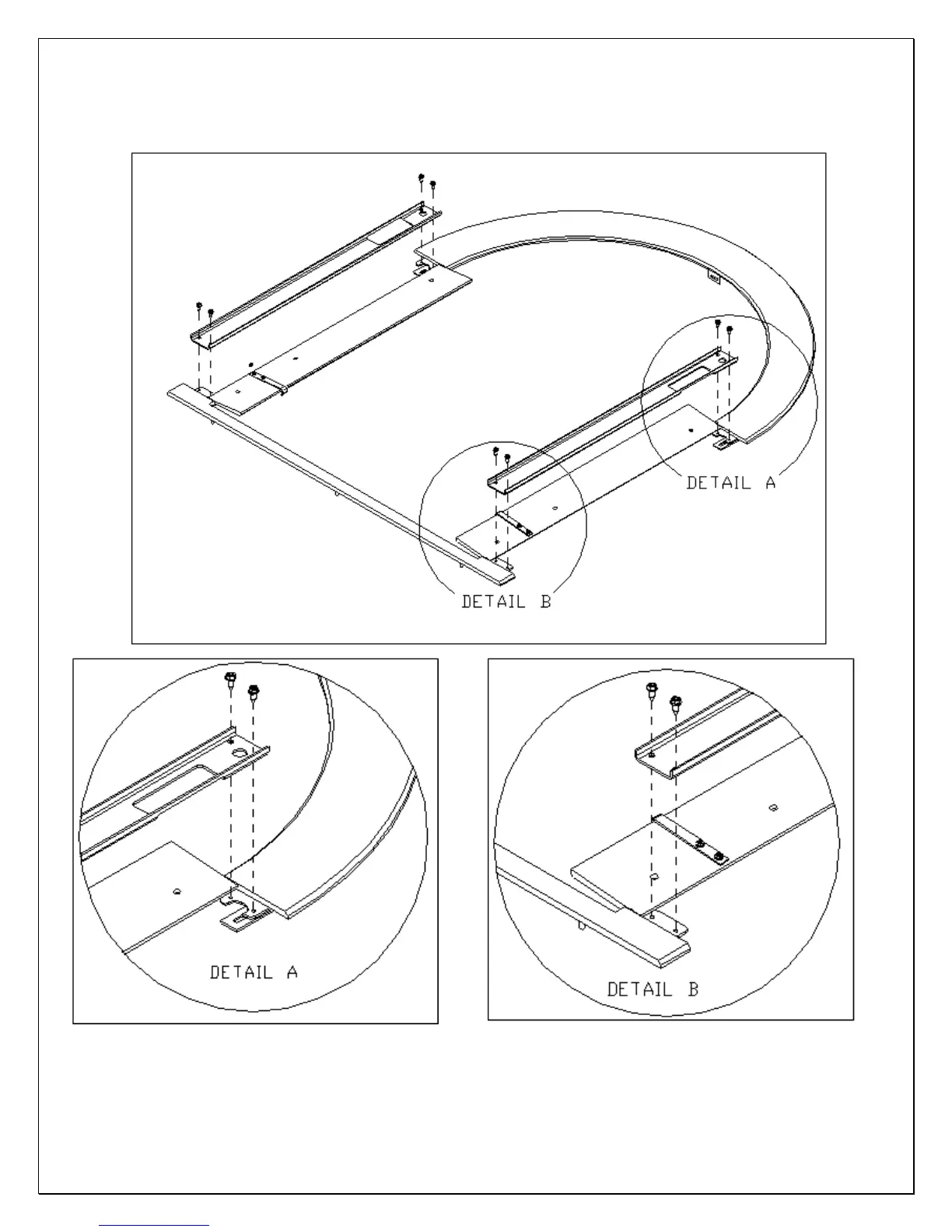 DETAIL A

DETAIL B

DETAIL A

DETAIL B