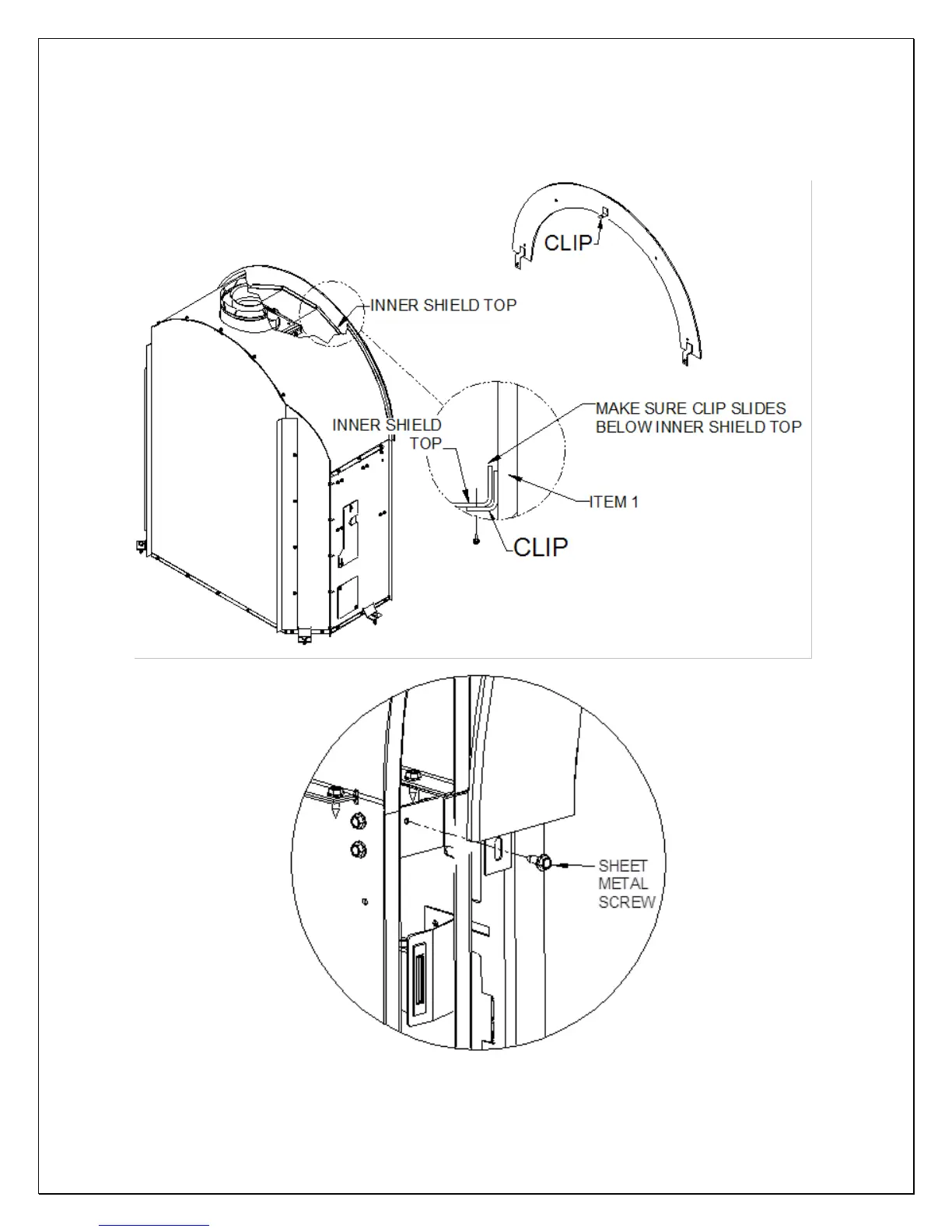 CLIP

INNER SHIELD TOP

INNER SHIELD TOP

MAKE SURE CLIP SLIDES BELOW INNER SHIELD TOP

ITEM 1

CLIP

SHEET METAL SCREW