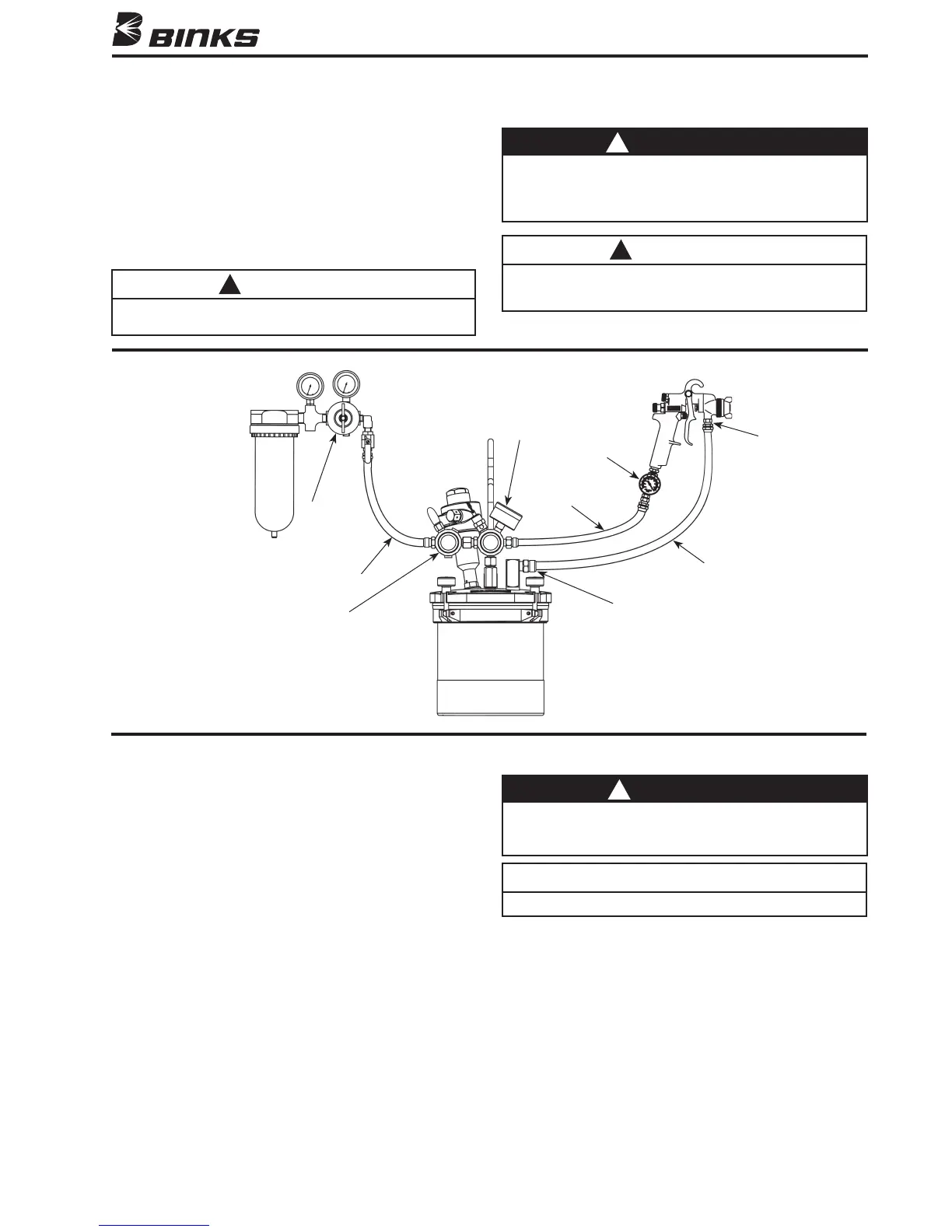 BINKS