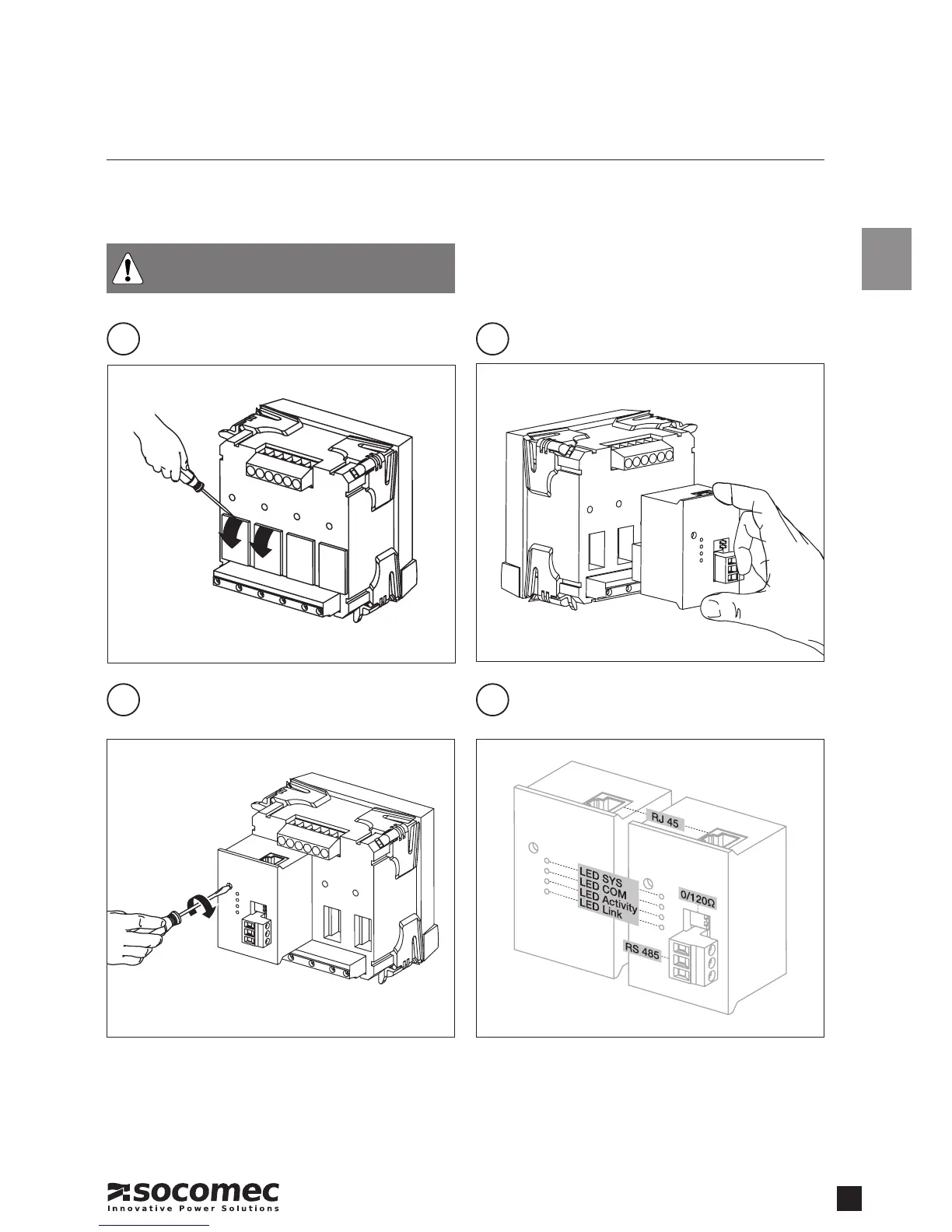 RJ 45

LED SYS
LED COM
LED Activity
LED Link

0/120Ω

RS 485

socomec
Innovative Power Solutions