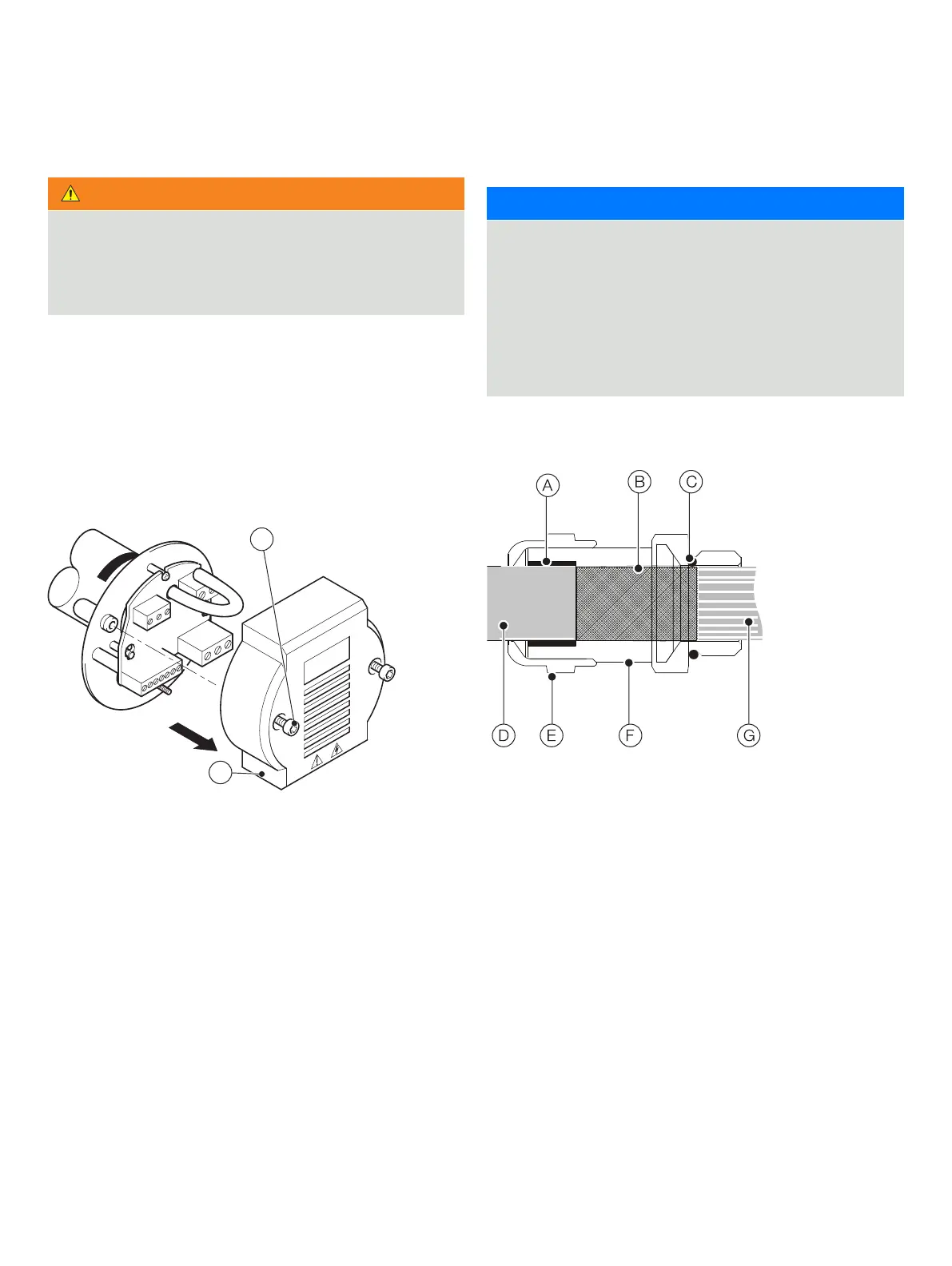 A

B

C

D

E

F

G