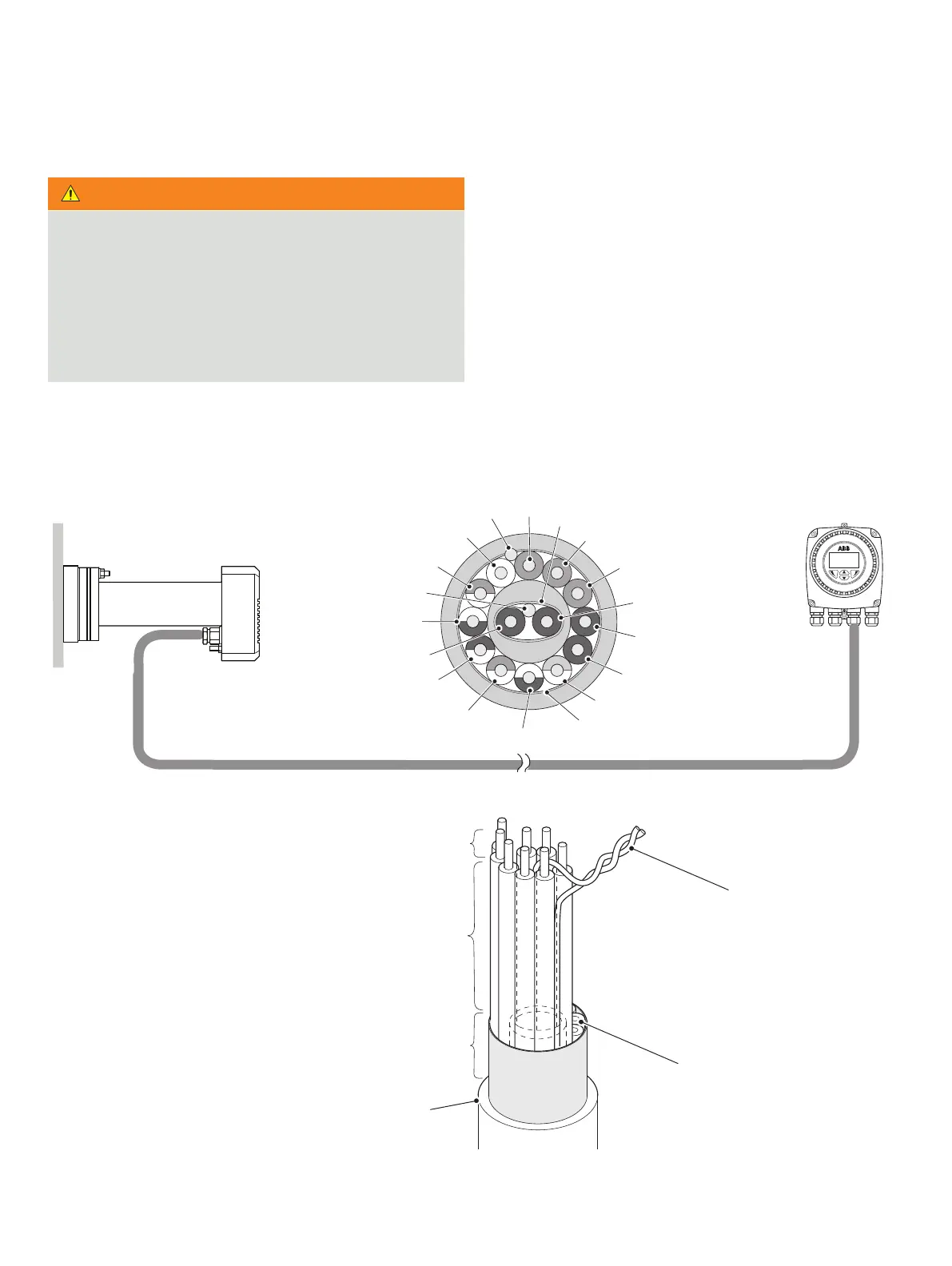 ABB