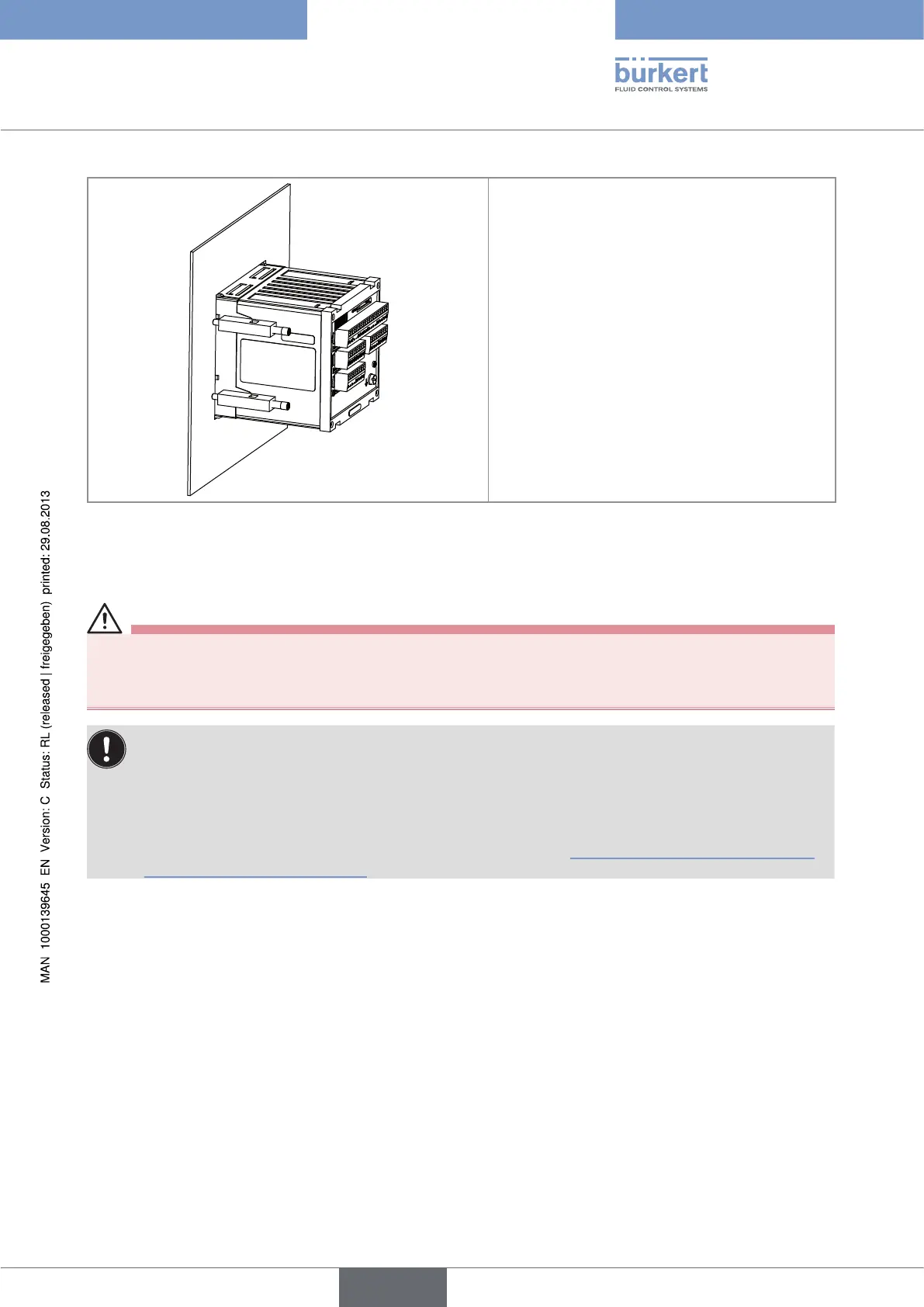 bürkert
FLUID CONTROL SYSTEMS

MAN 1000139645 EN Version: C Status: RL (released | freigegeben) printed: 29.08.2013