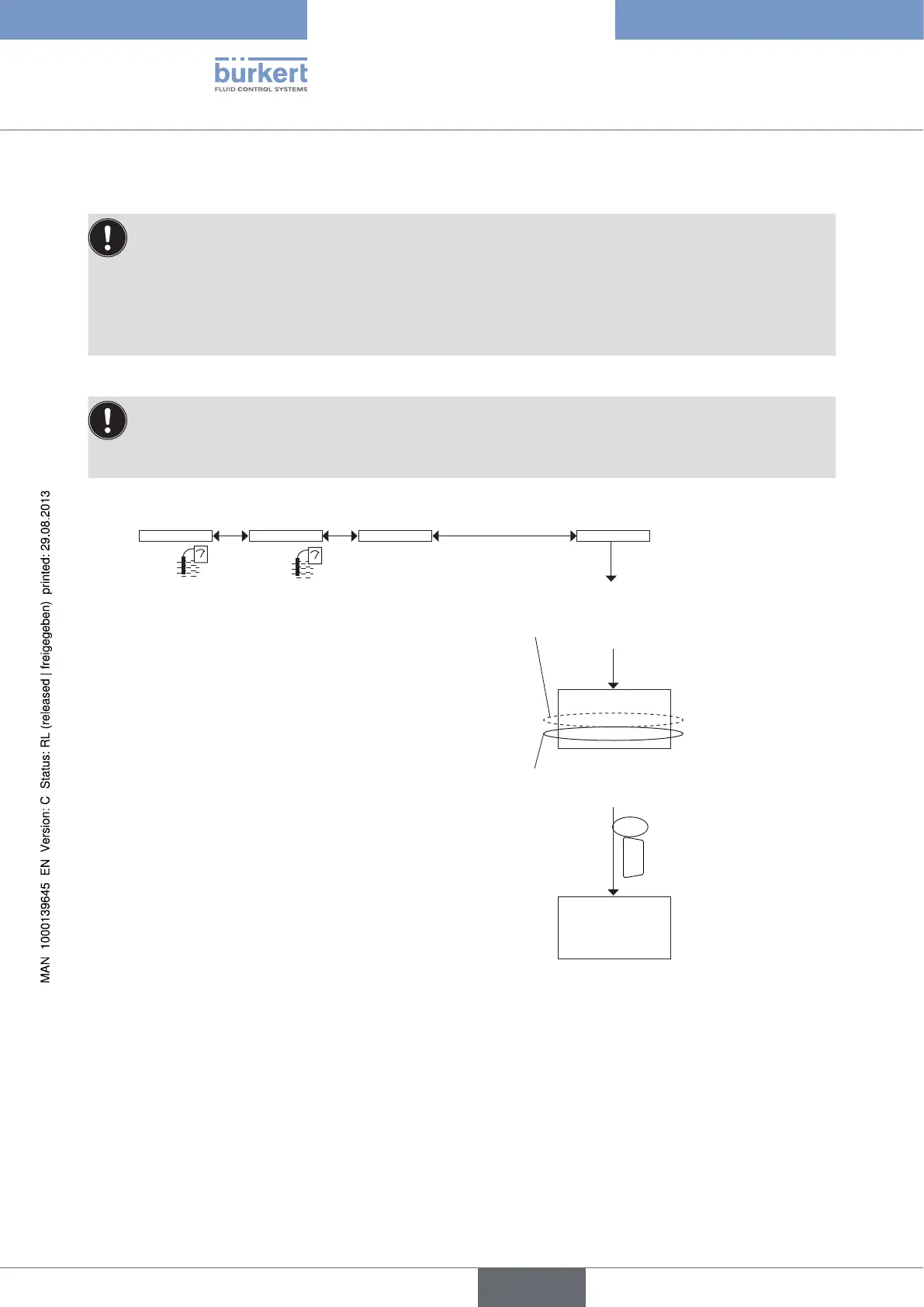 bürkert
FLUID CONTROL SYSTEMS

MAN 1000139645 EN Version: C Status: RL (released | freigegeben) printed: 29.08.2013