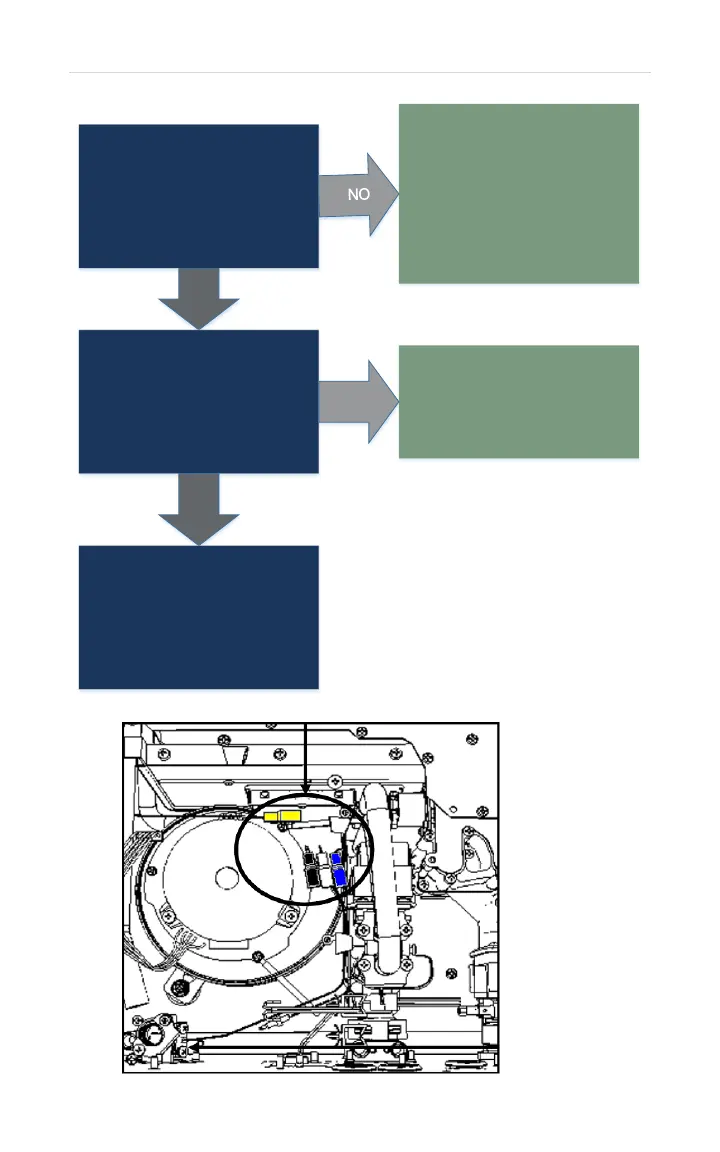 NO