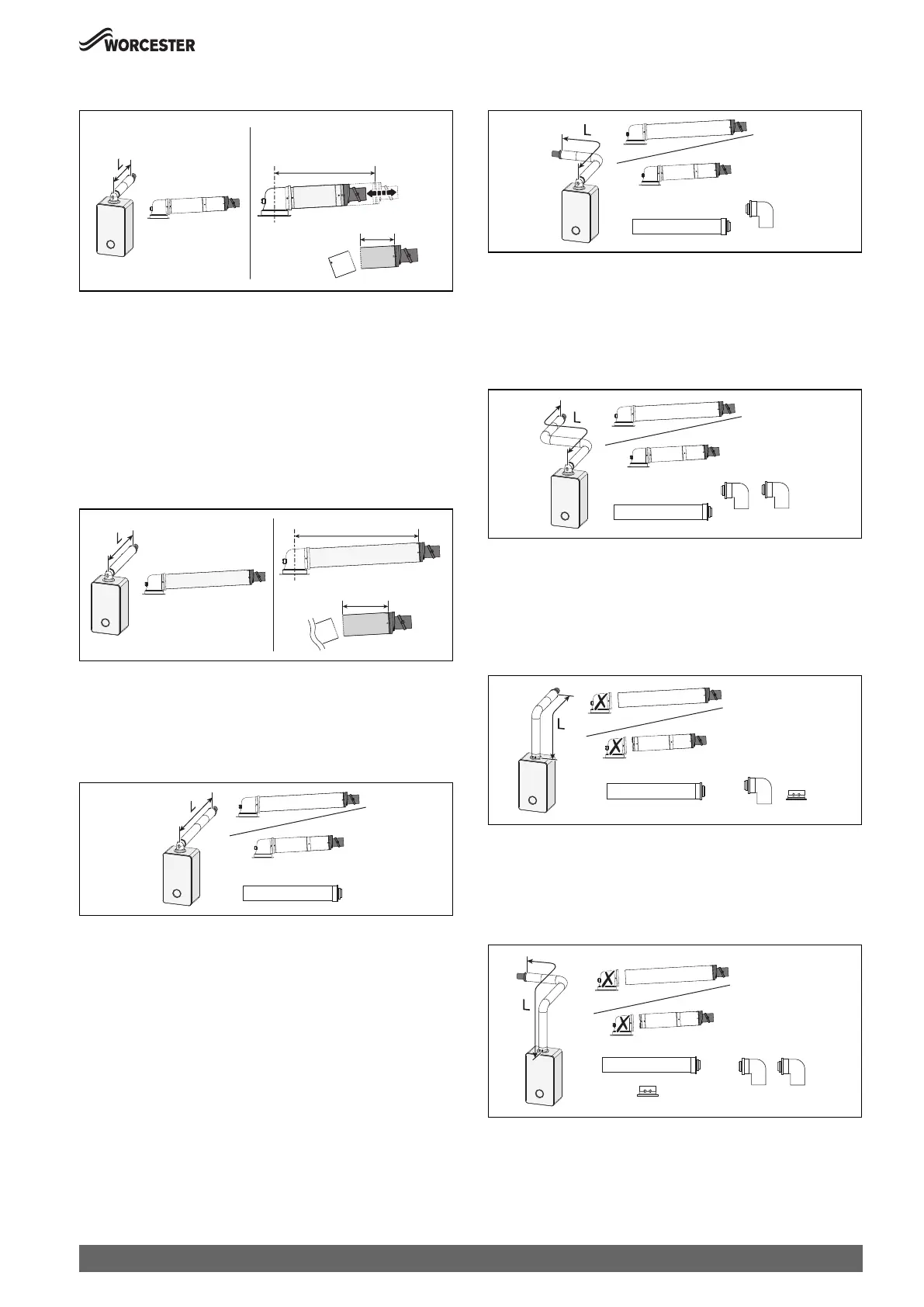 WORCESTER

L

L

L

L

L

L

L