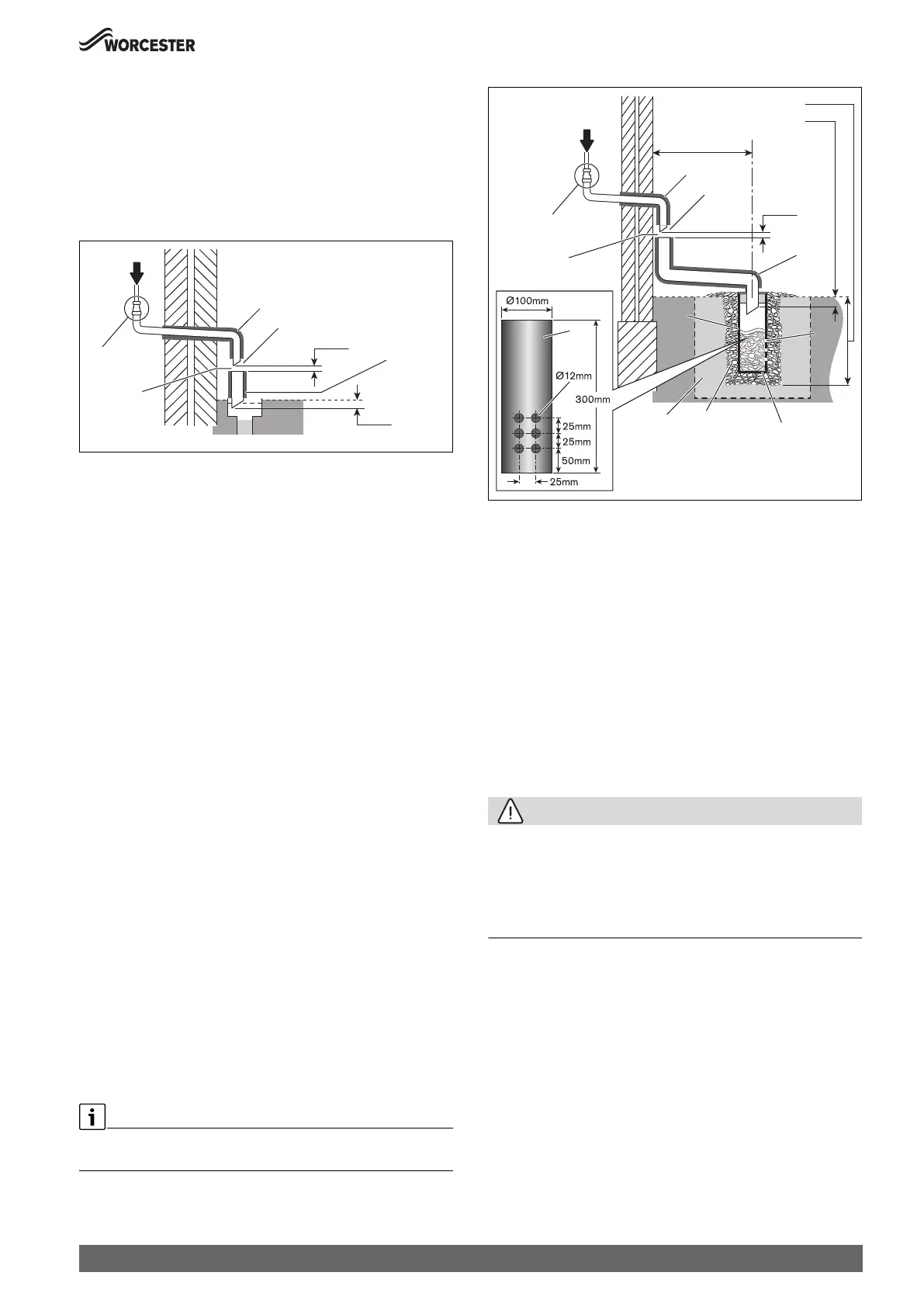 WORCESTER

Ø100mm

Ø12mm

300mm

25mm

25mm

50mm

25mm