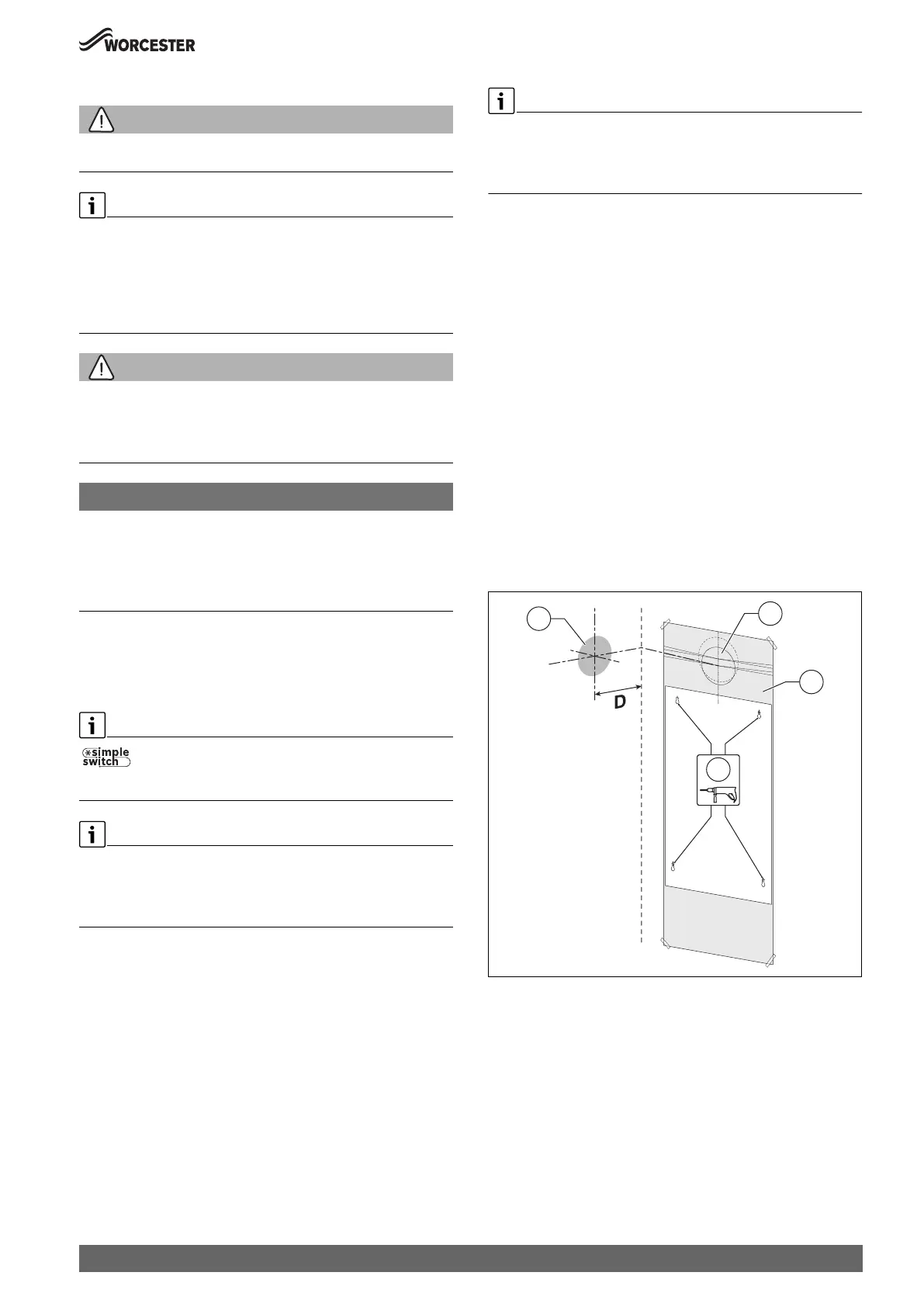 WORCESTER

simple switch

D