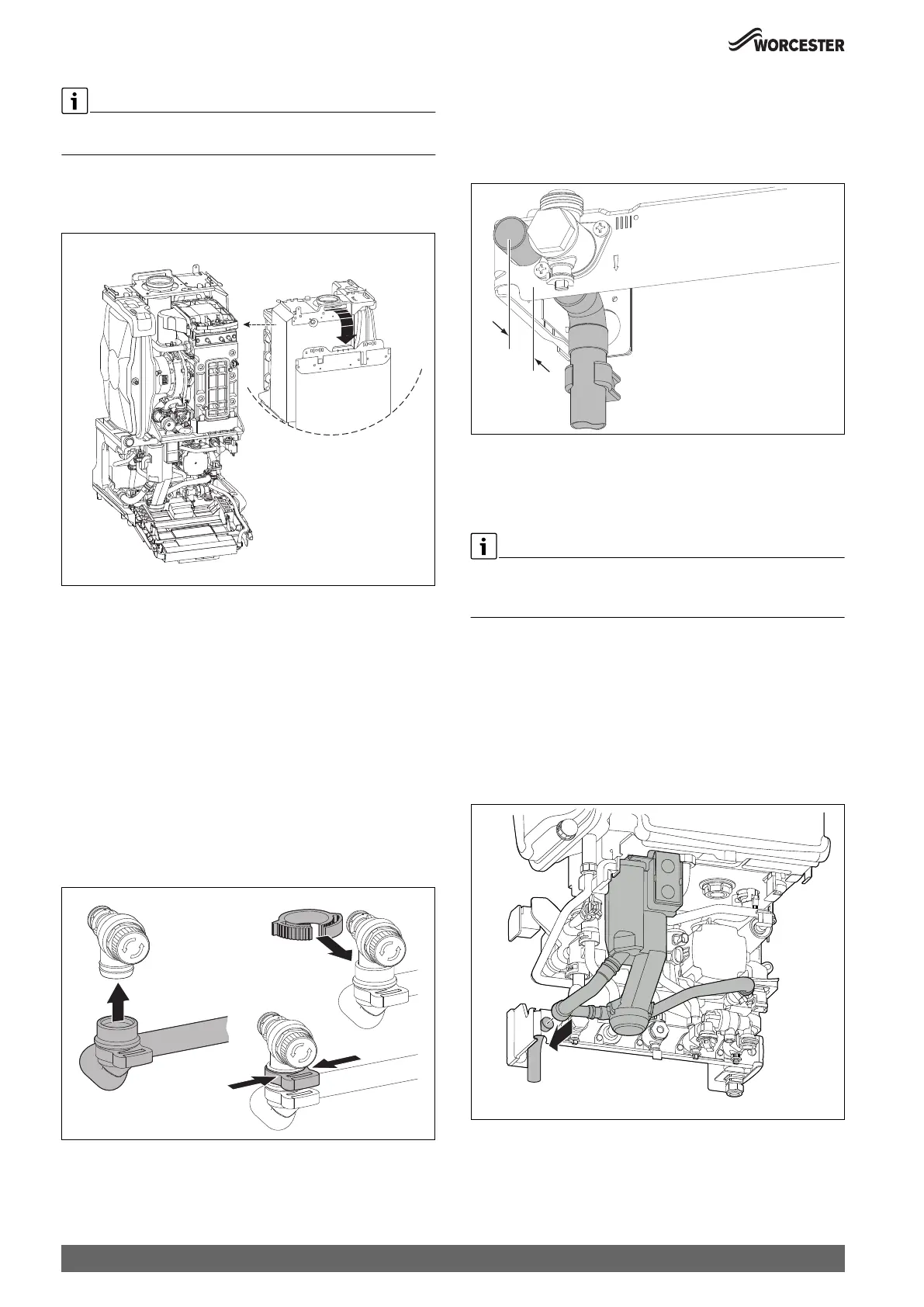 WORCESTER