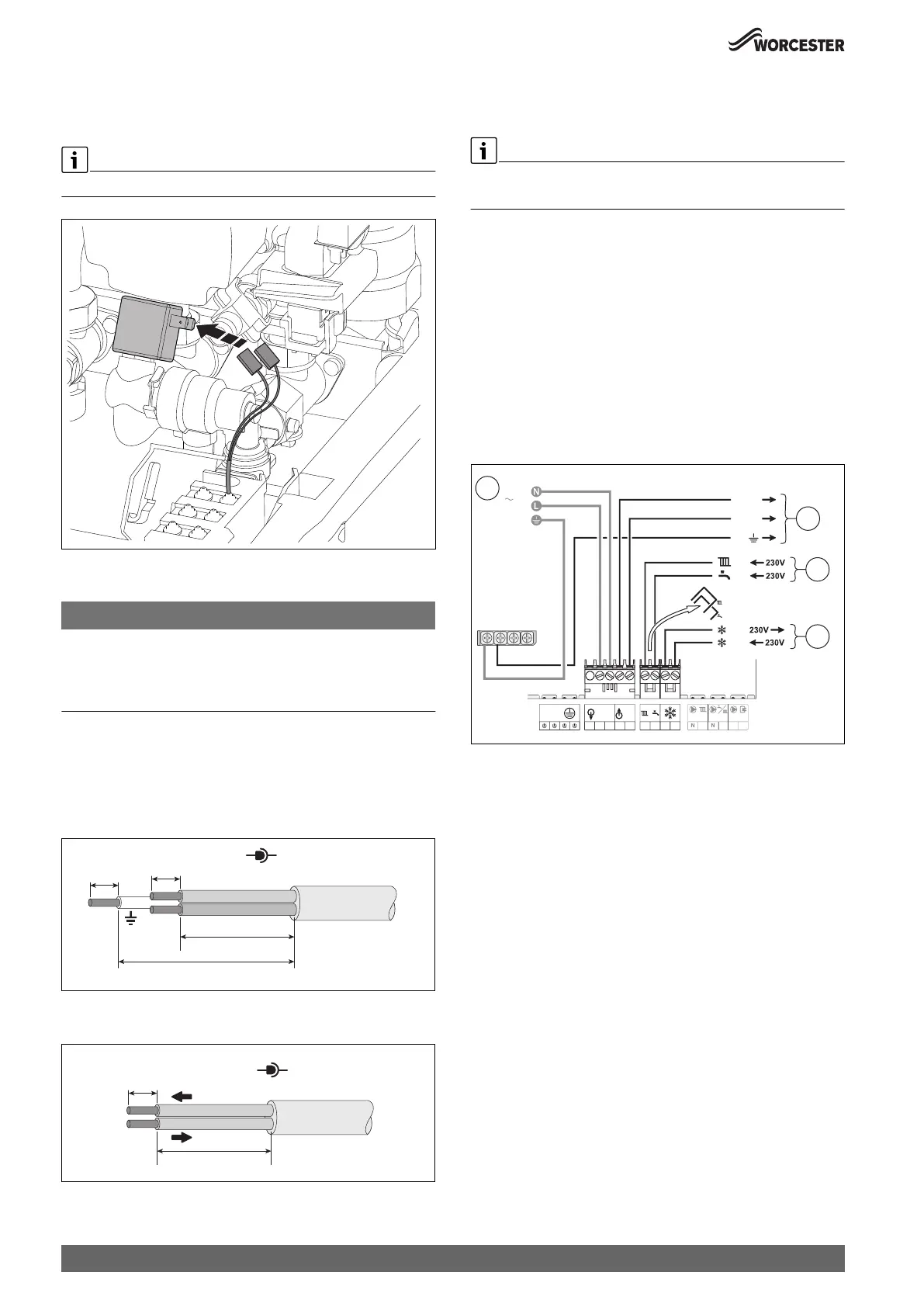 WORCESTER

N
L
230V
230V
230V
230V
N N