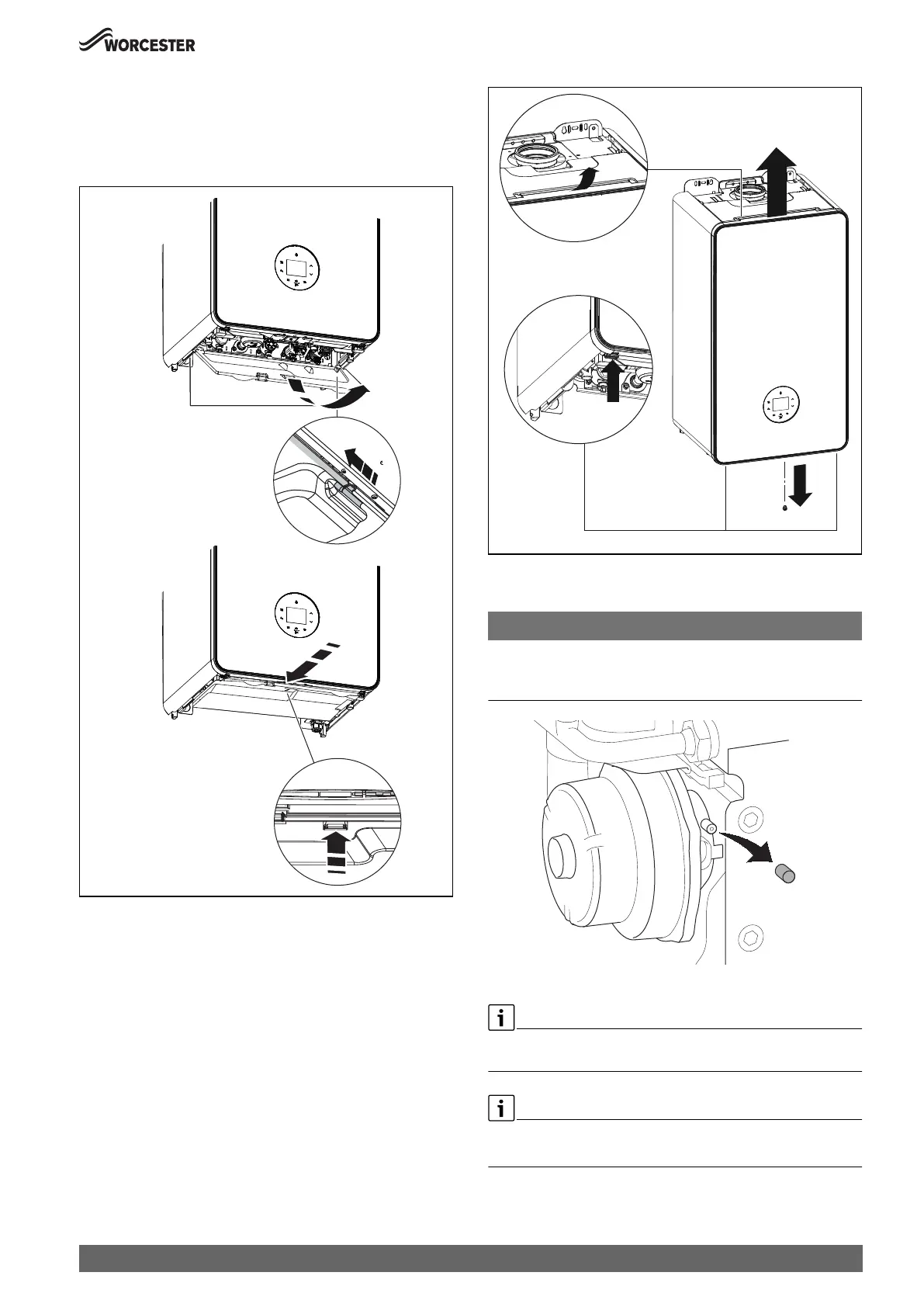 WORCESTER