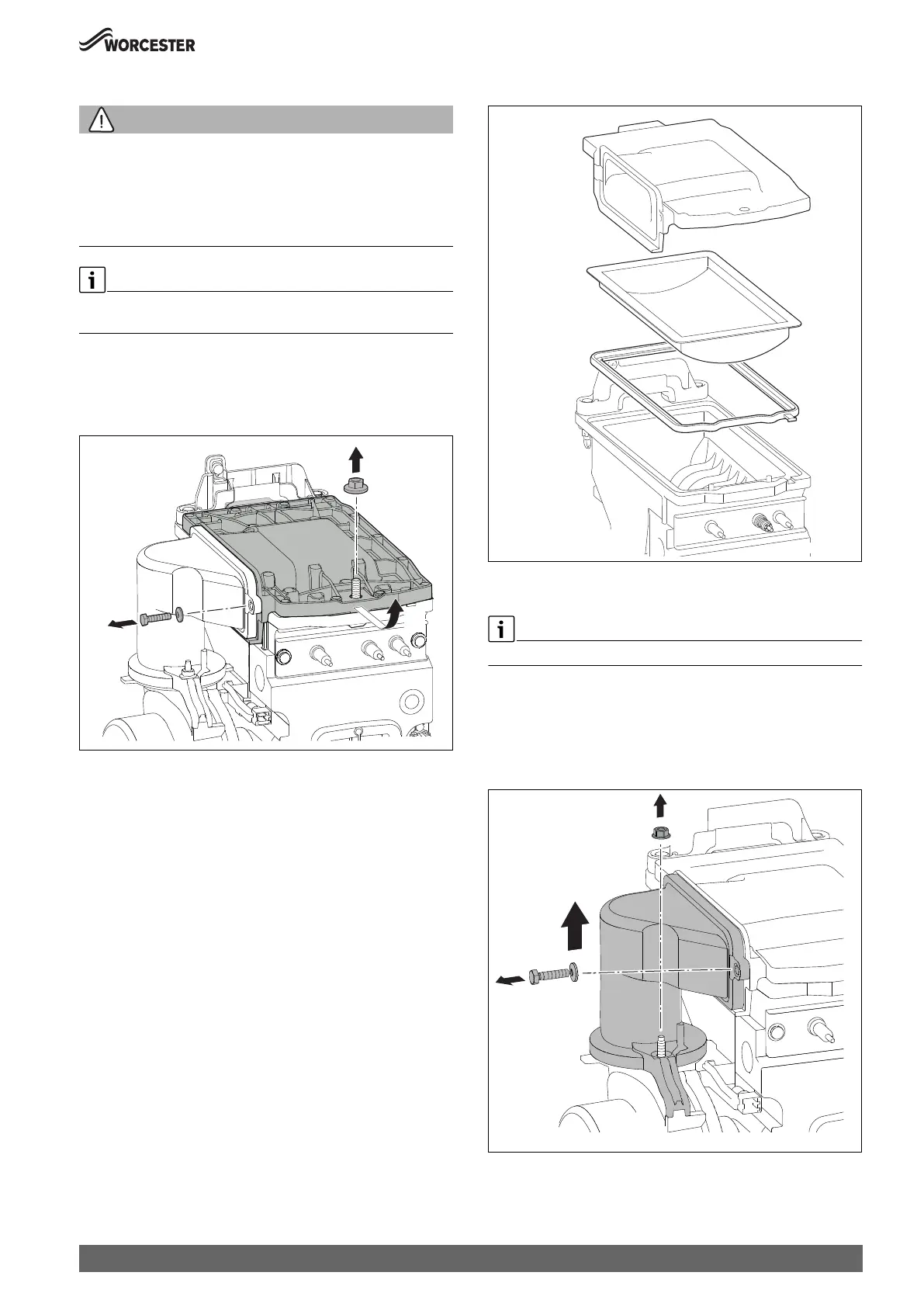 WORCESTER