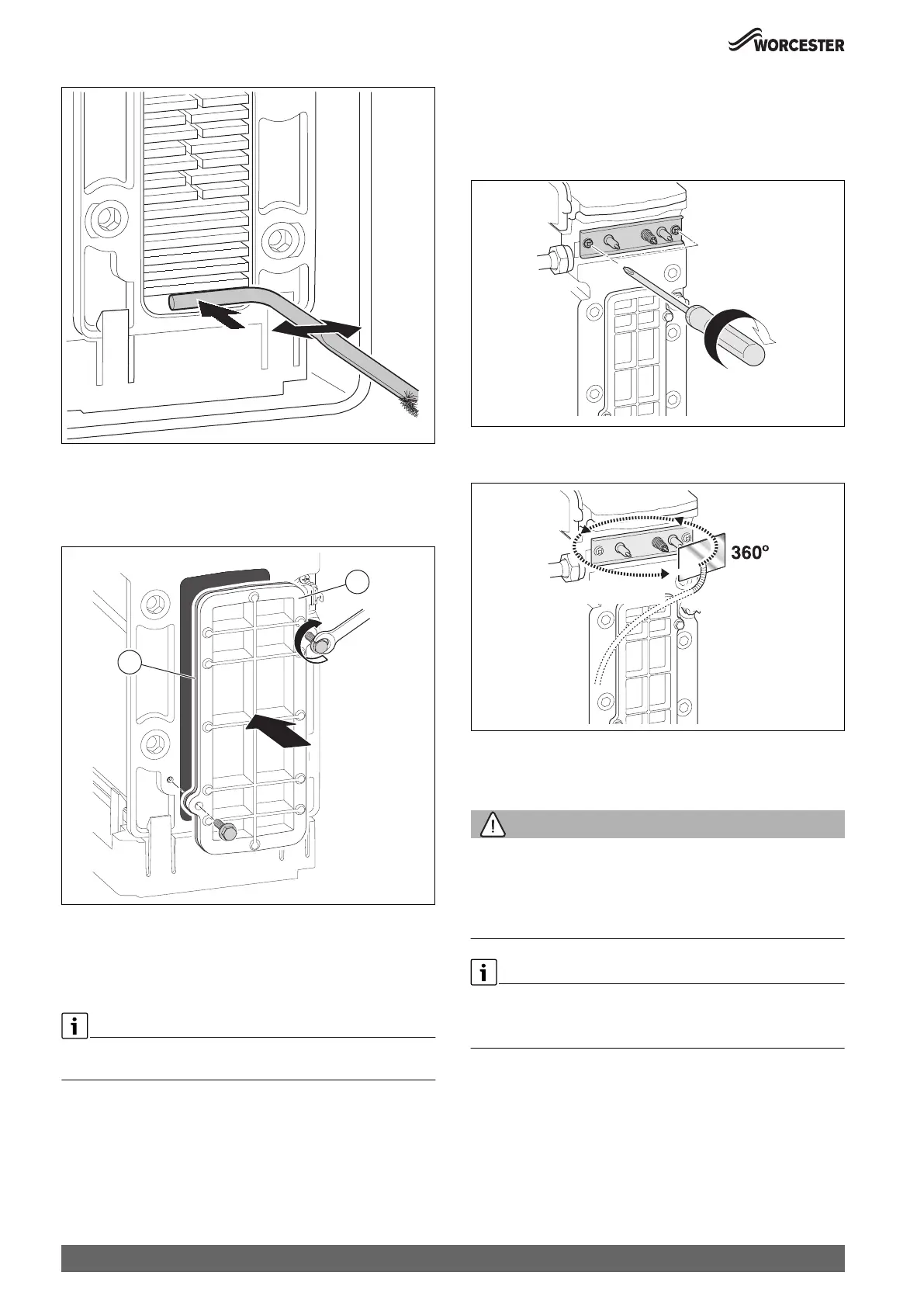 WORCESTER

360°