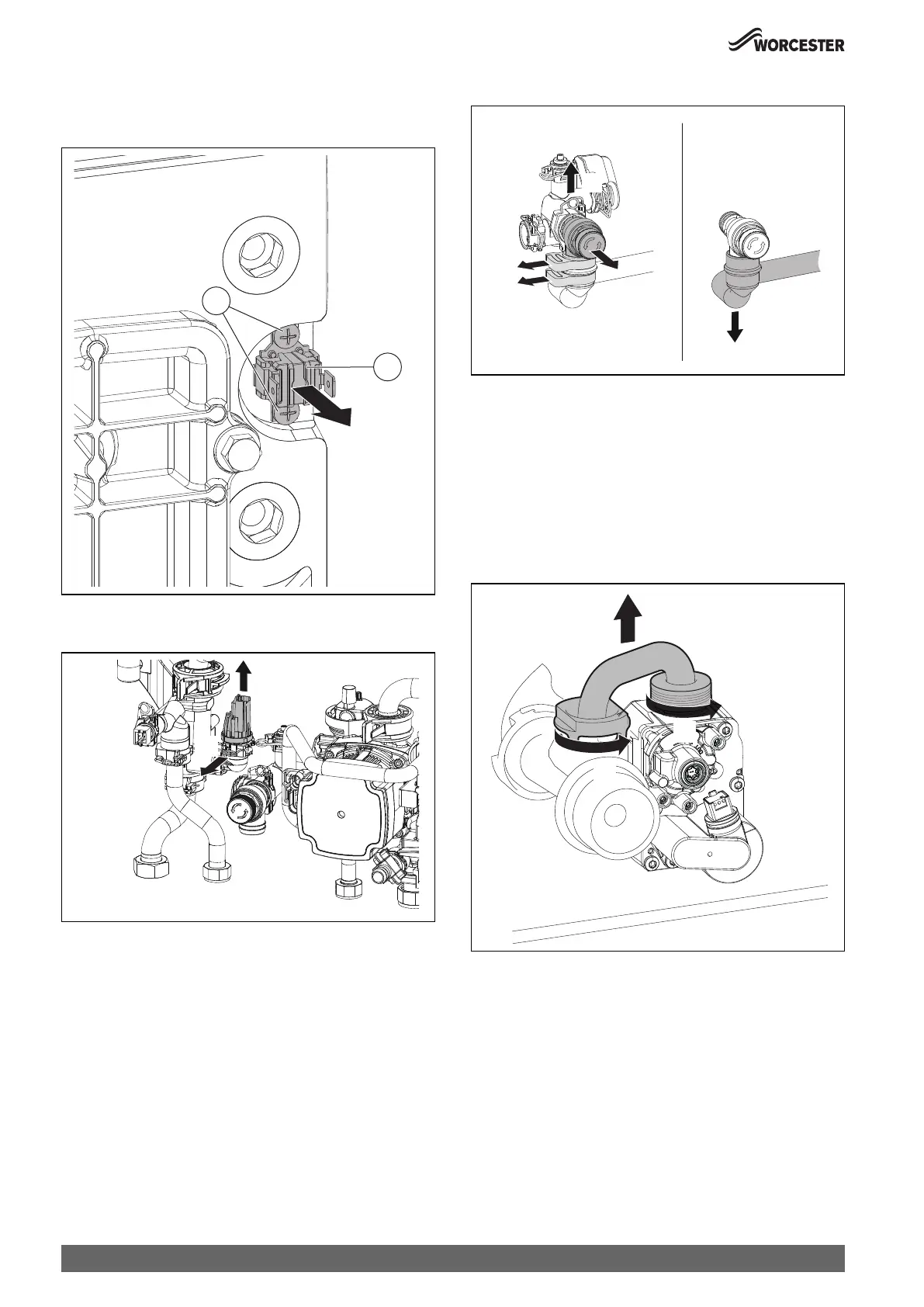 WORCESTER