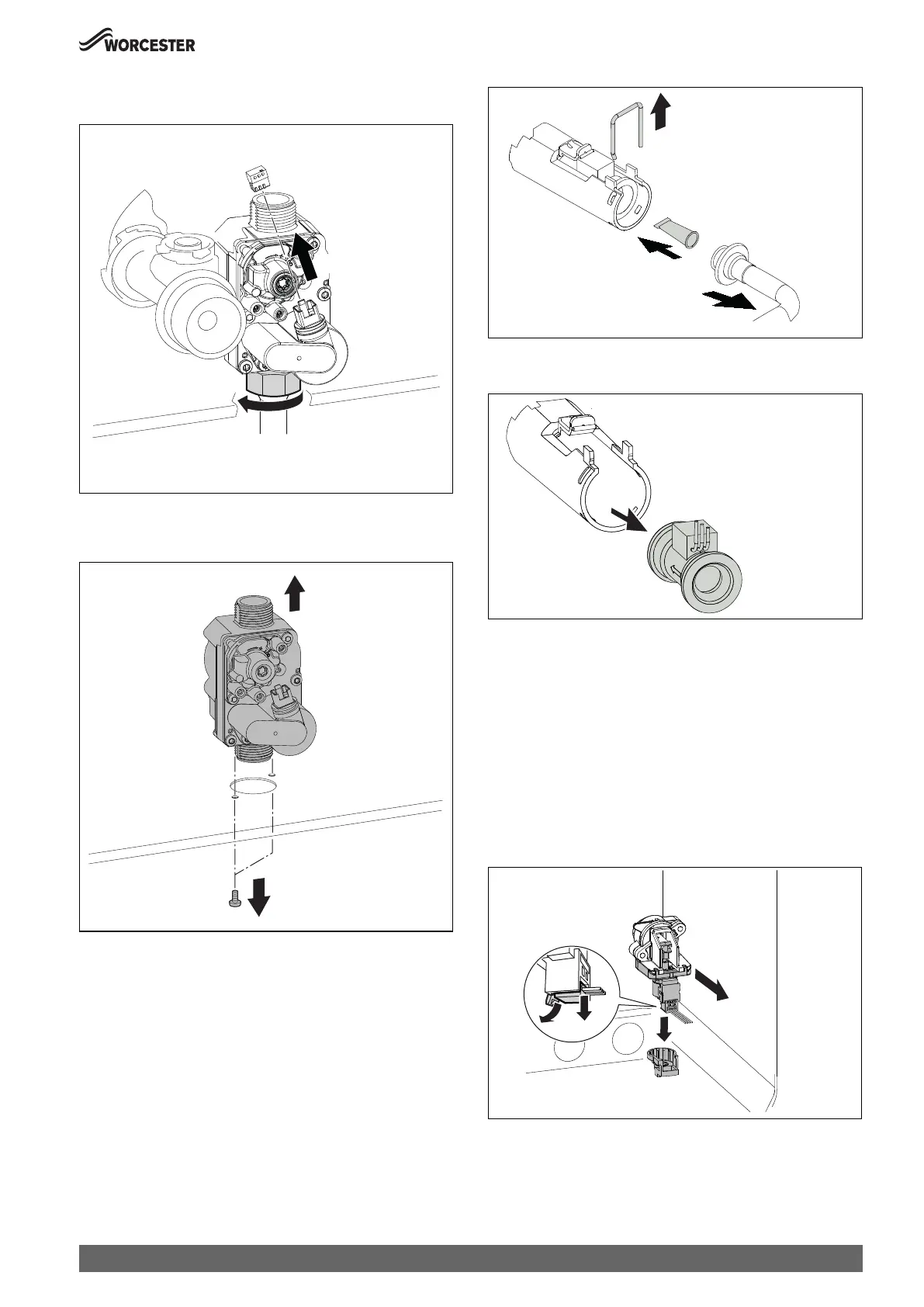 WORCESTER