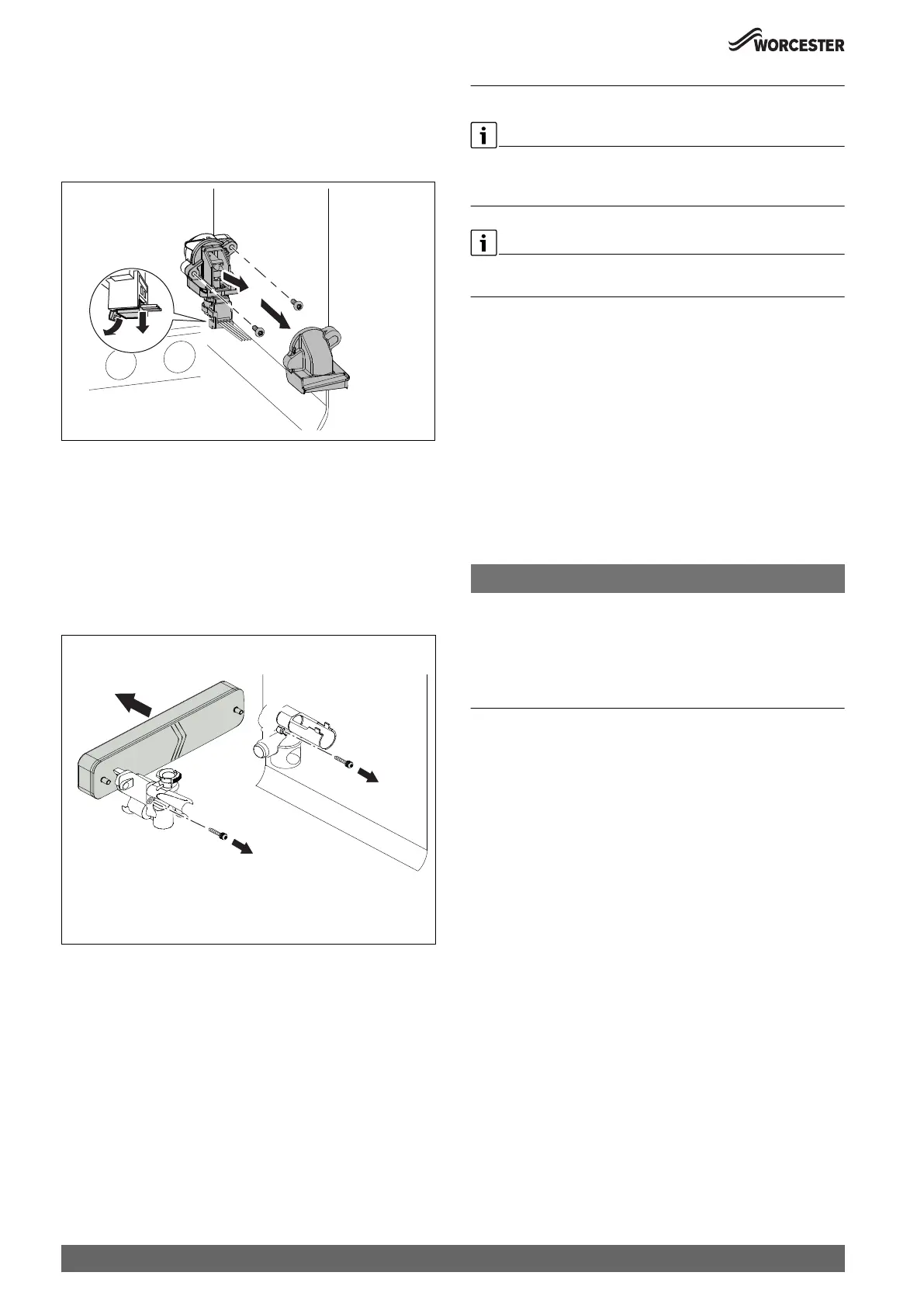 WORCESTER