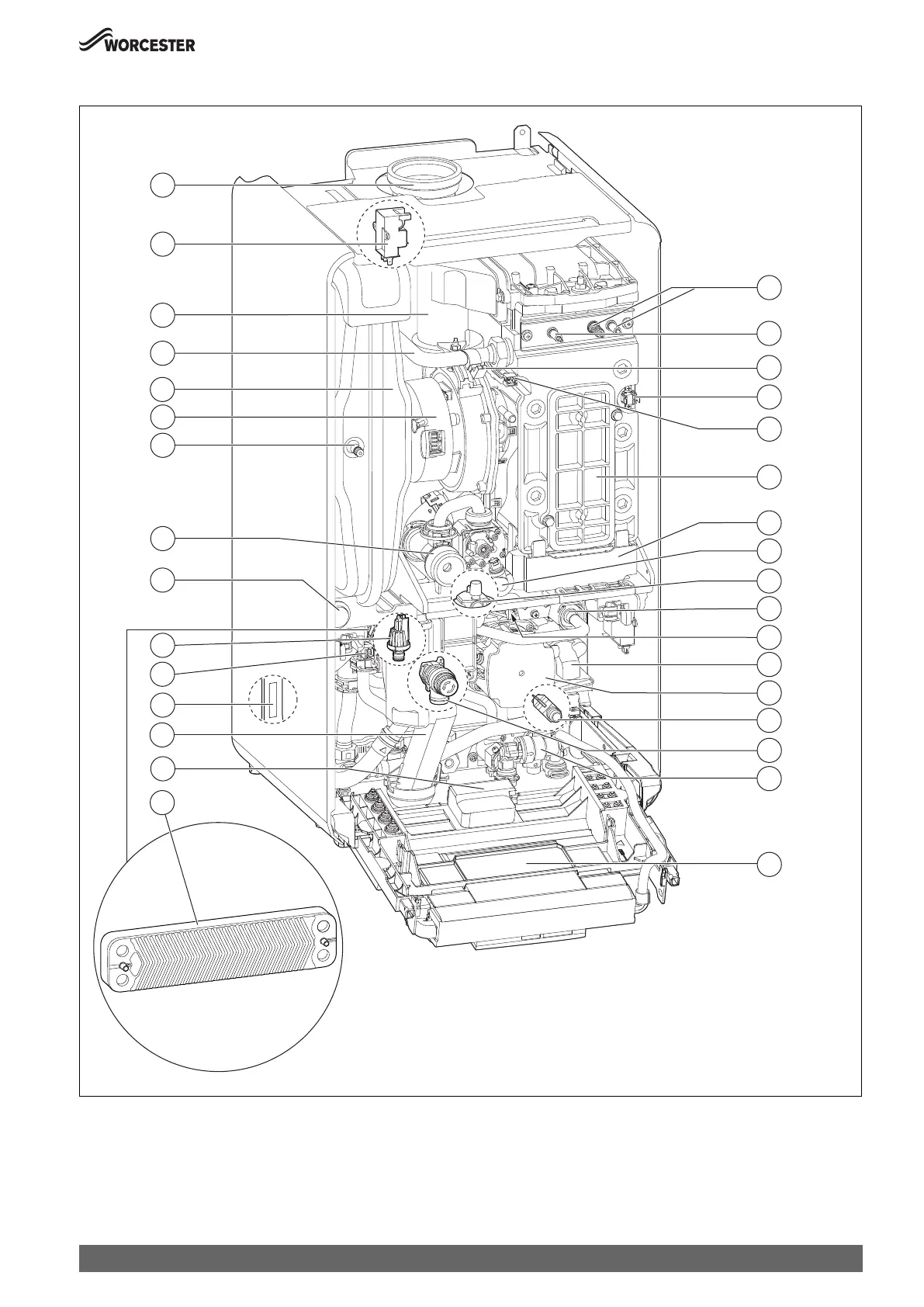 WORCESTER