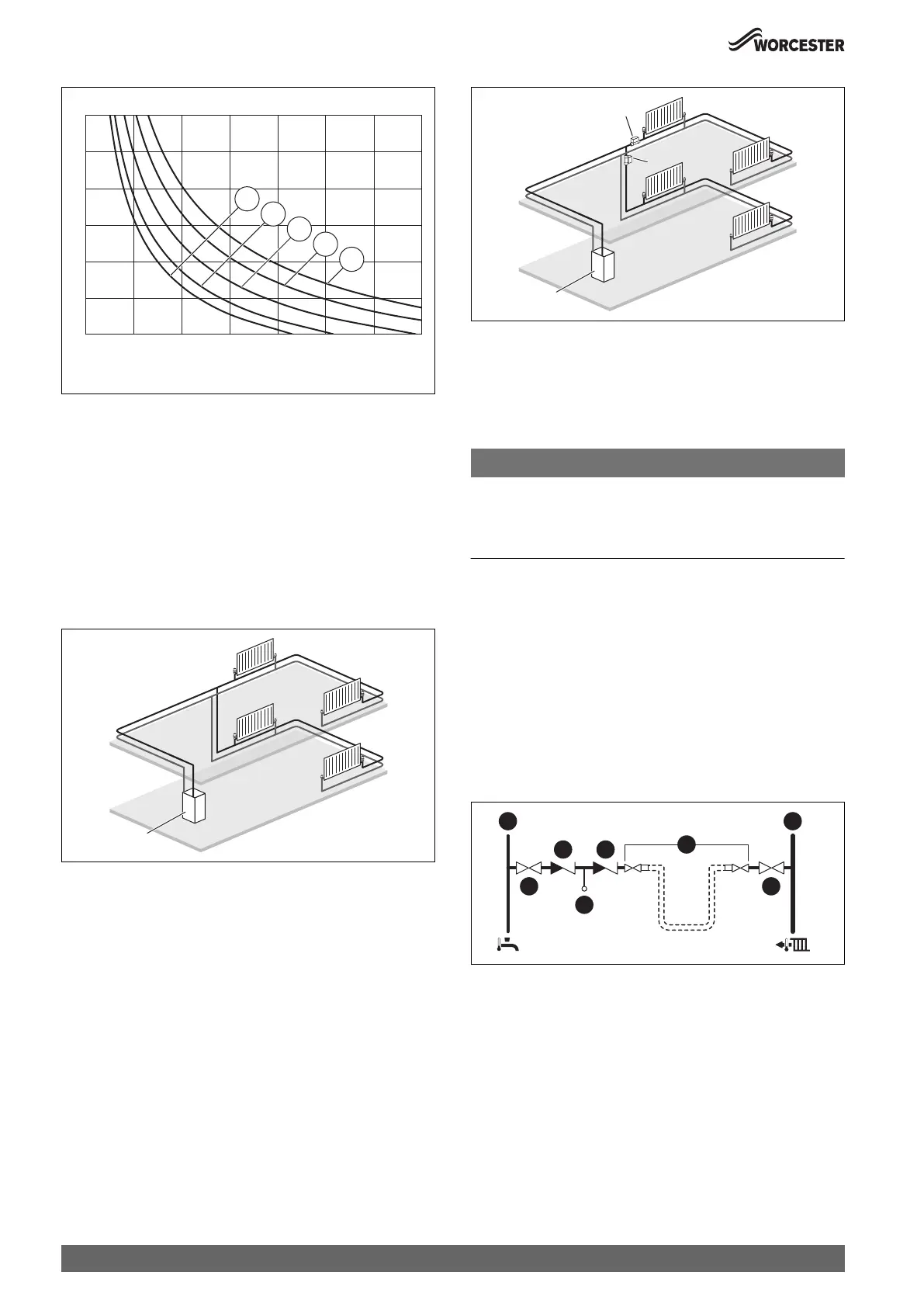 WORCESTER