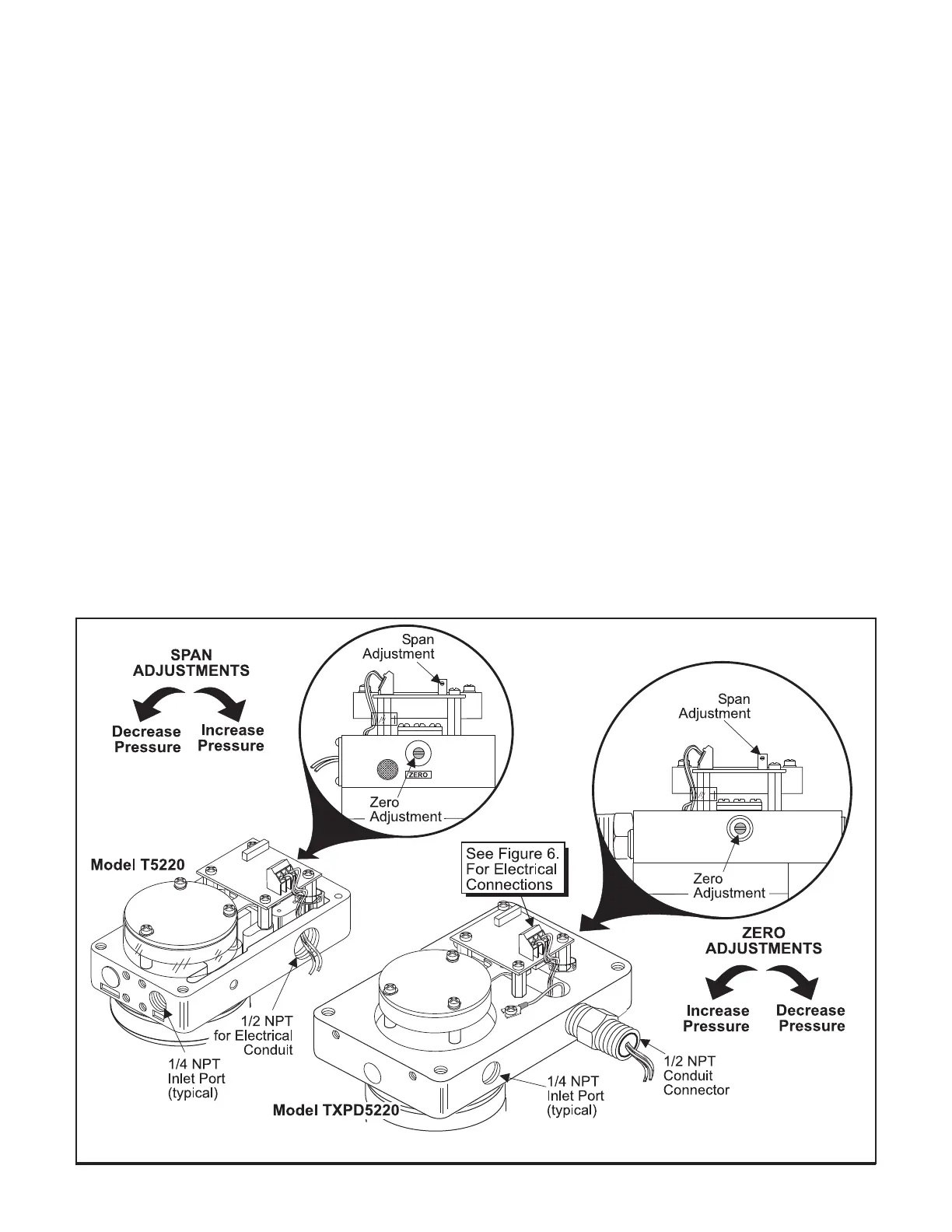 SPAN ADJUSTMENTS

Decrease Pressure

Increase Pressure

Span Adjustment

ZERO

Zero Adjustment

Span Adjustment

Zero Adjustment

Model T5220

See Figure 6. For Electrical Connections

ZERO ADJUSTMENTS

Increase Pressure

Decrease Pressure

1/2 NPT for Electrical Conduit

1/4 NPT Inlet Port (typical)

1/2 NPT Conduit Connector

1/4 NPT Inlet Port (typical)

Model TXPD5220