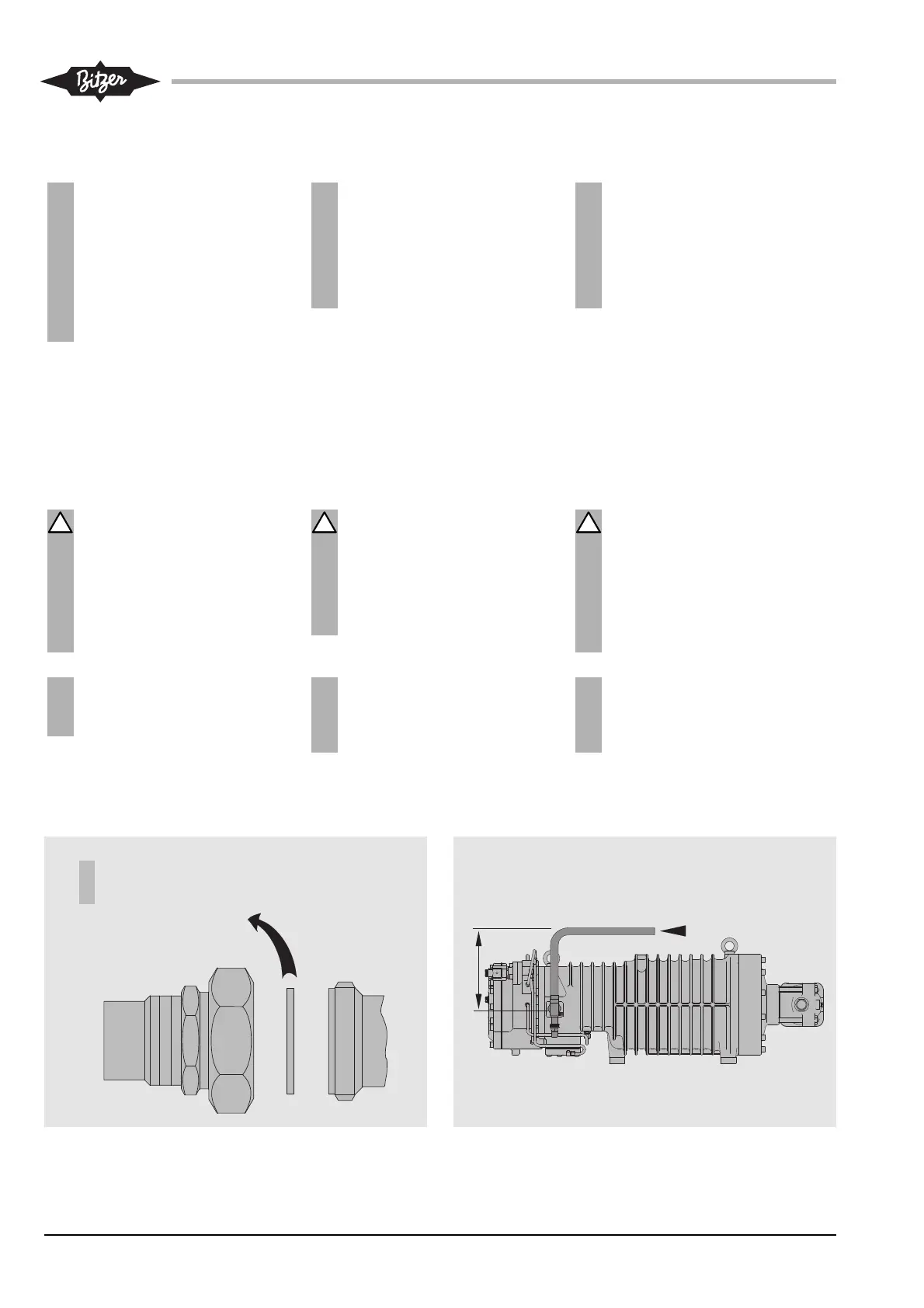 Bitzer