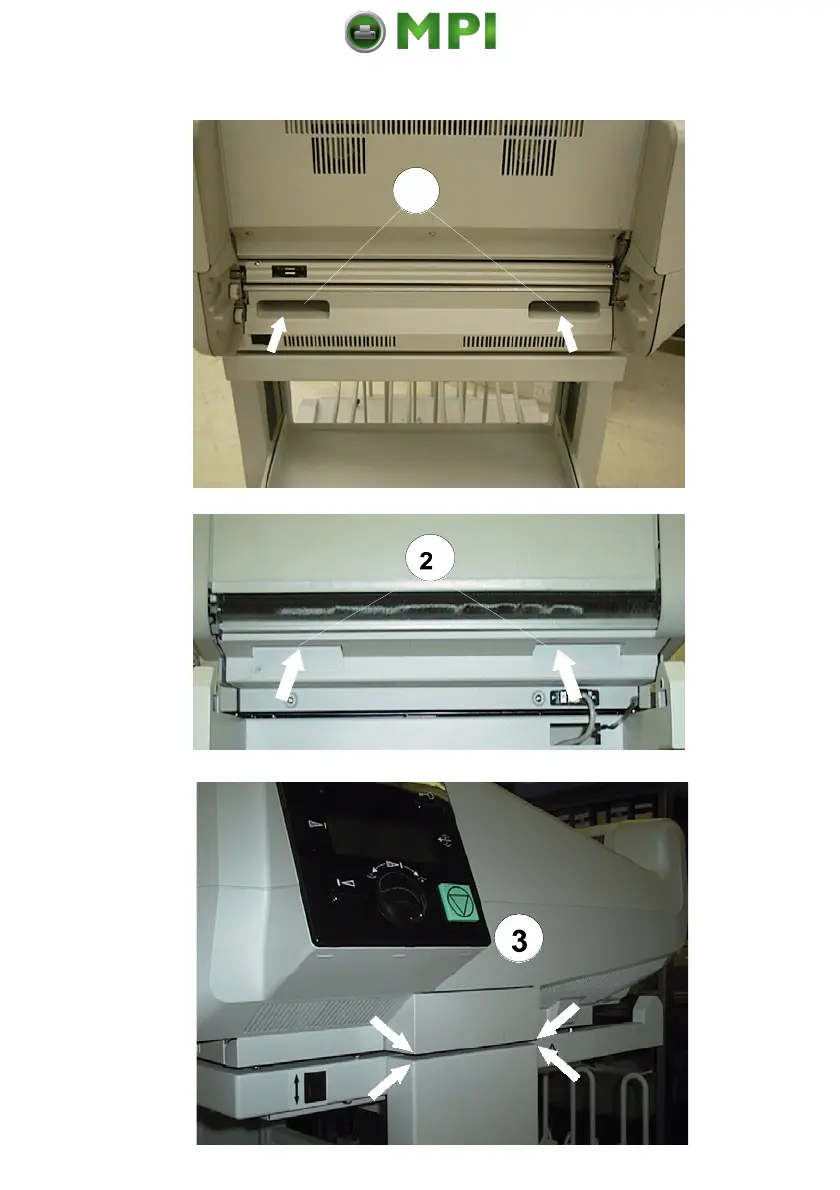 MPI

2

3