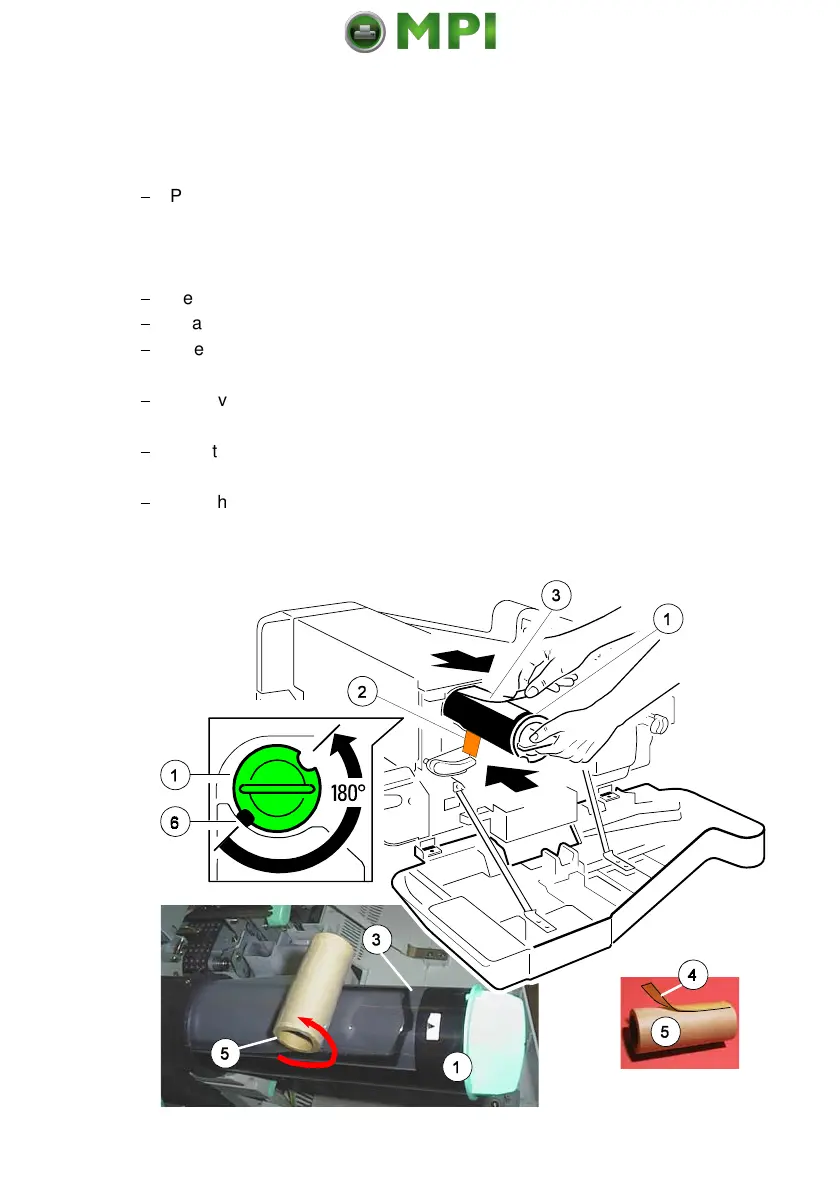 MPI

– P

– e
– a
– e

– v

– t

– h

3
1
2
1
180°
6
3
4
5
5
1