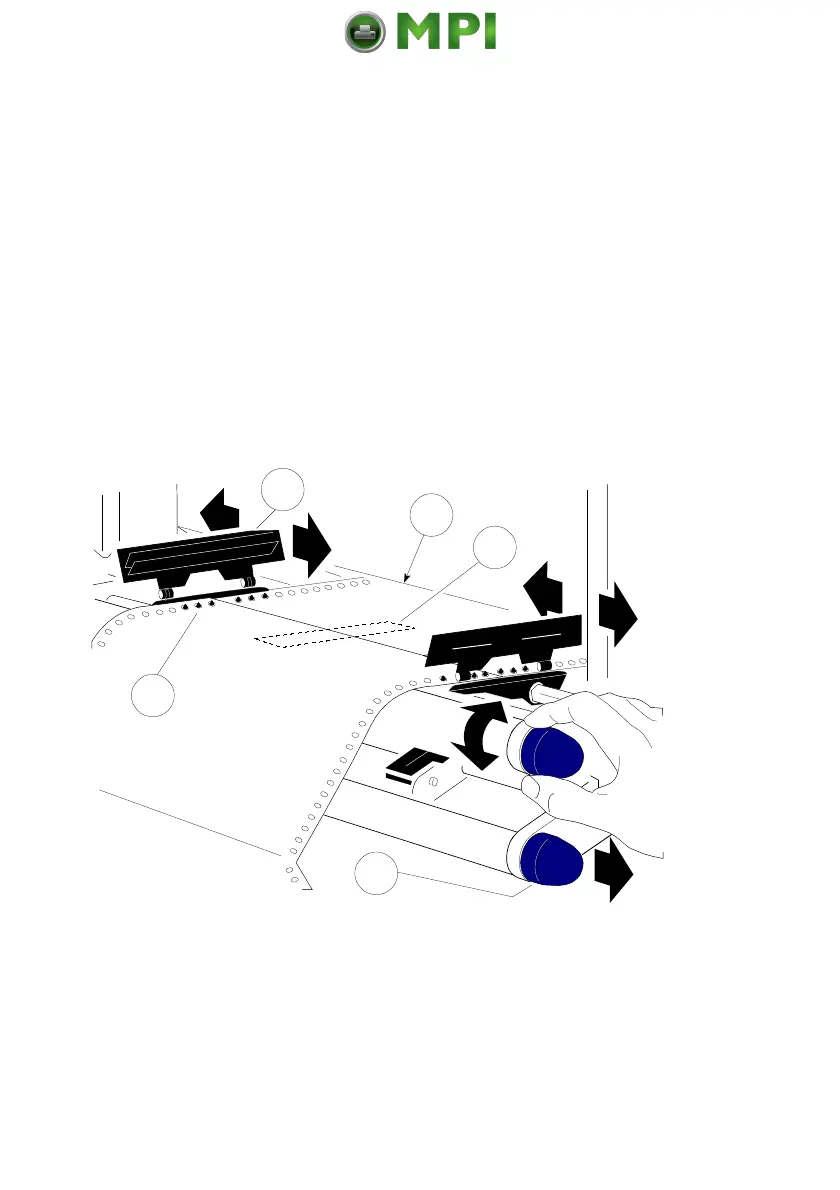 MPI