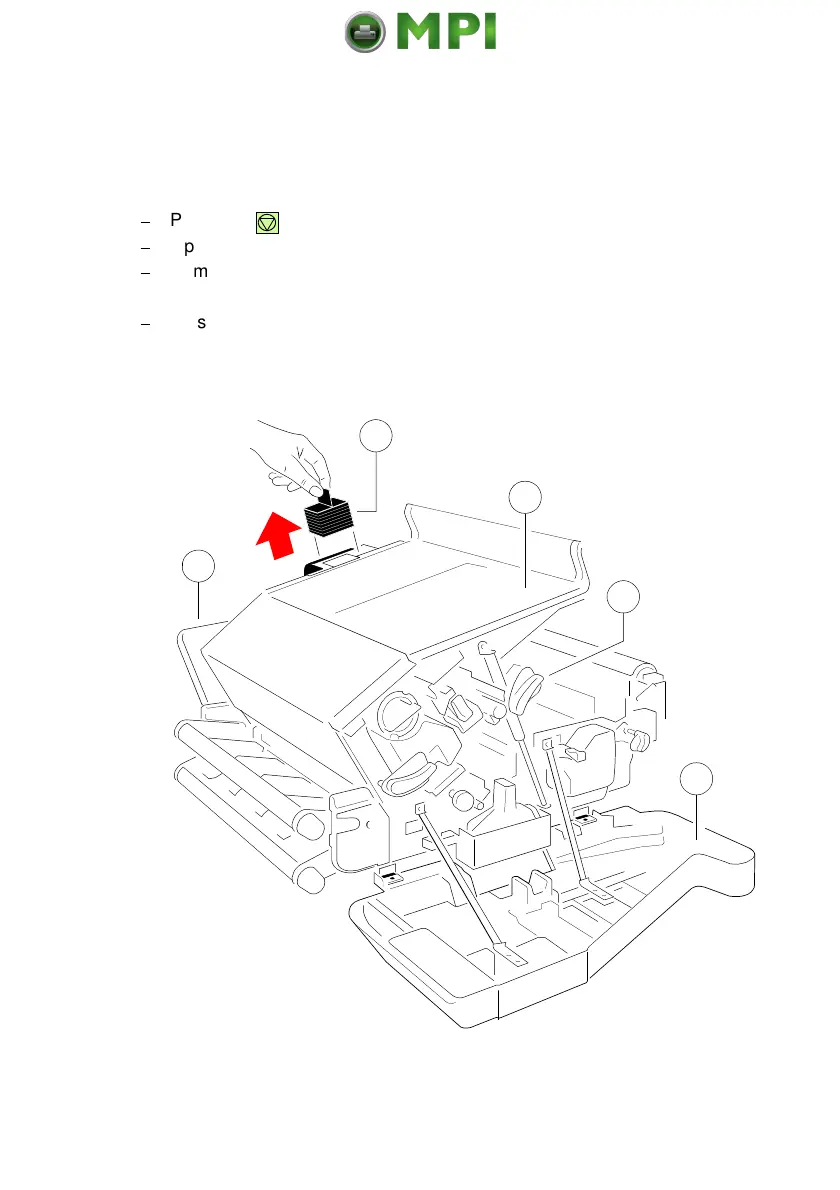 MPI

– P
– p
– m

– s