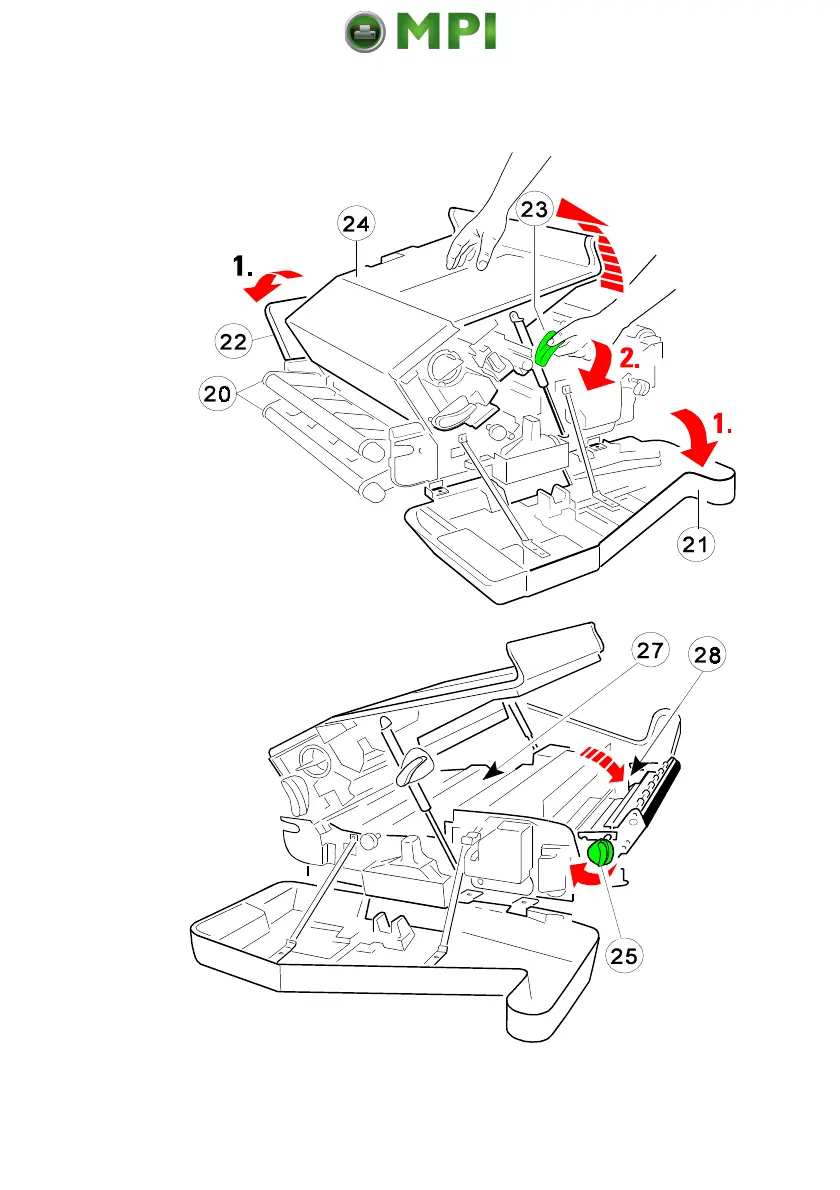 MPI

24
23
1.
22
2.
20
1.
21

27
28
25