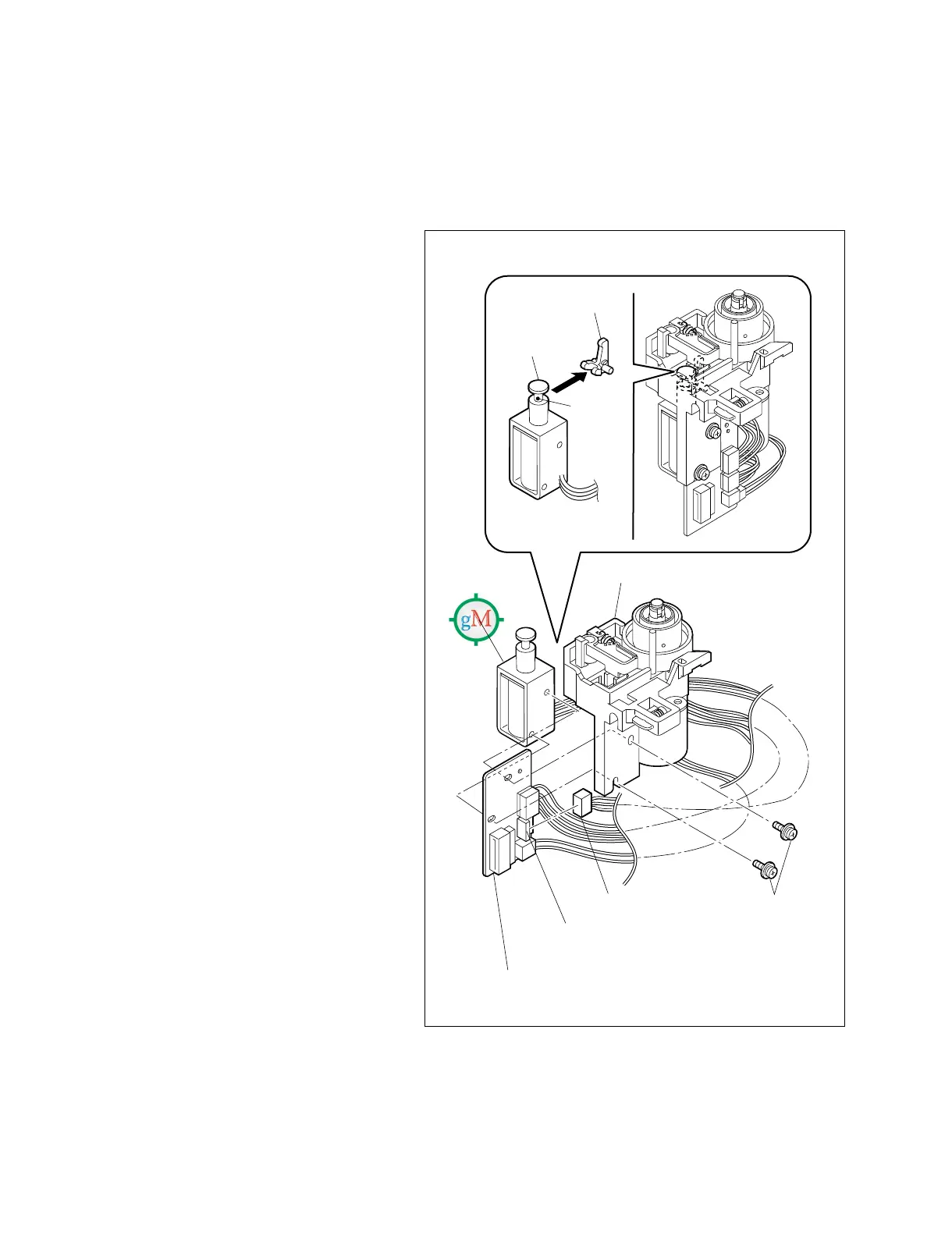 gM