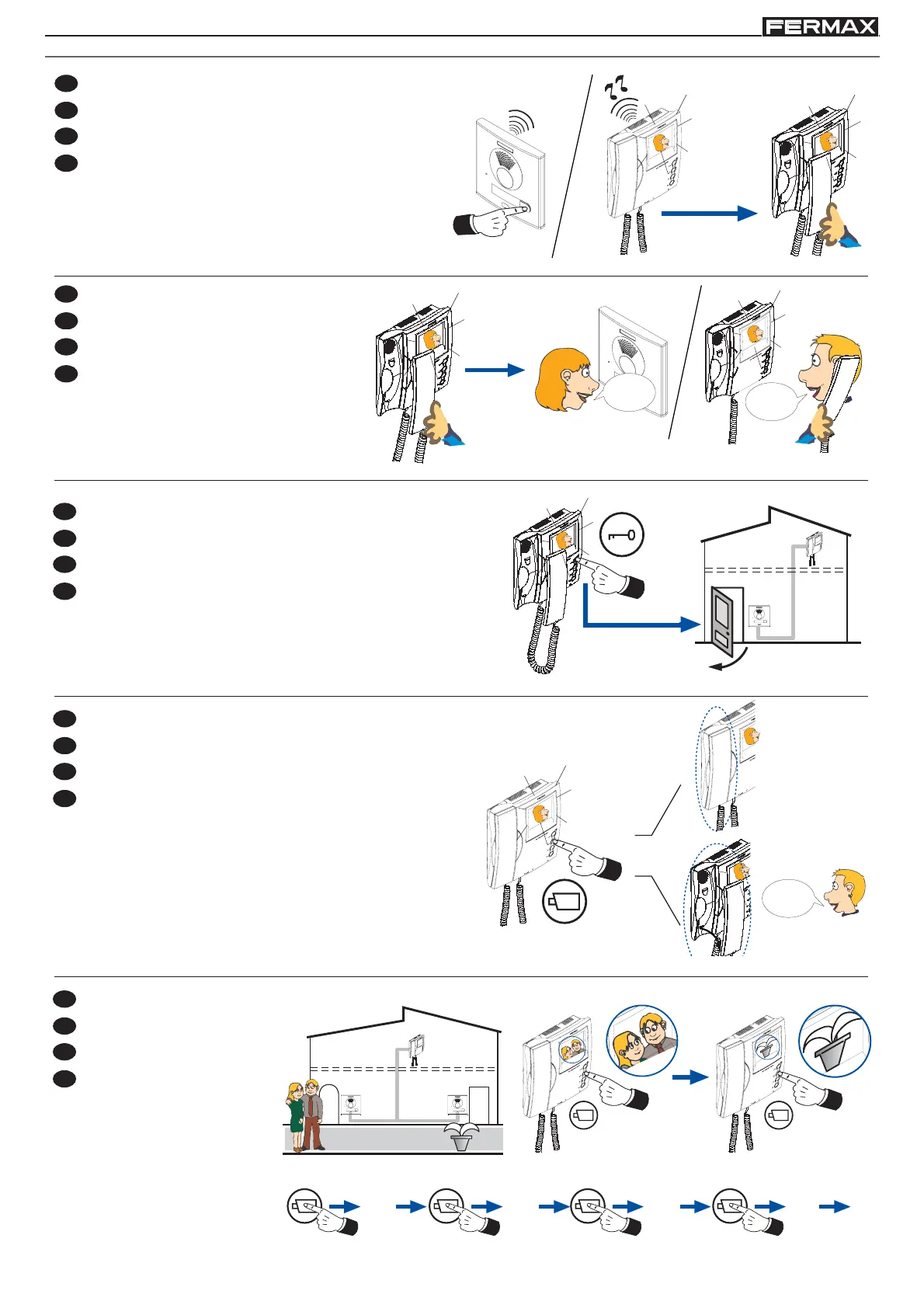 FERMAX