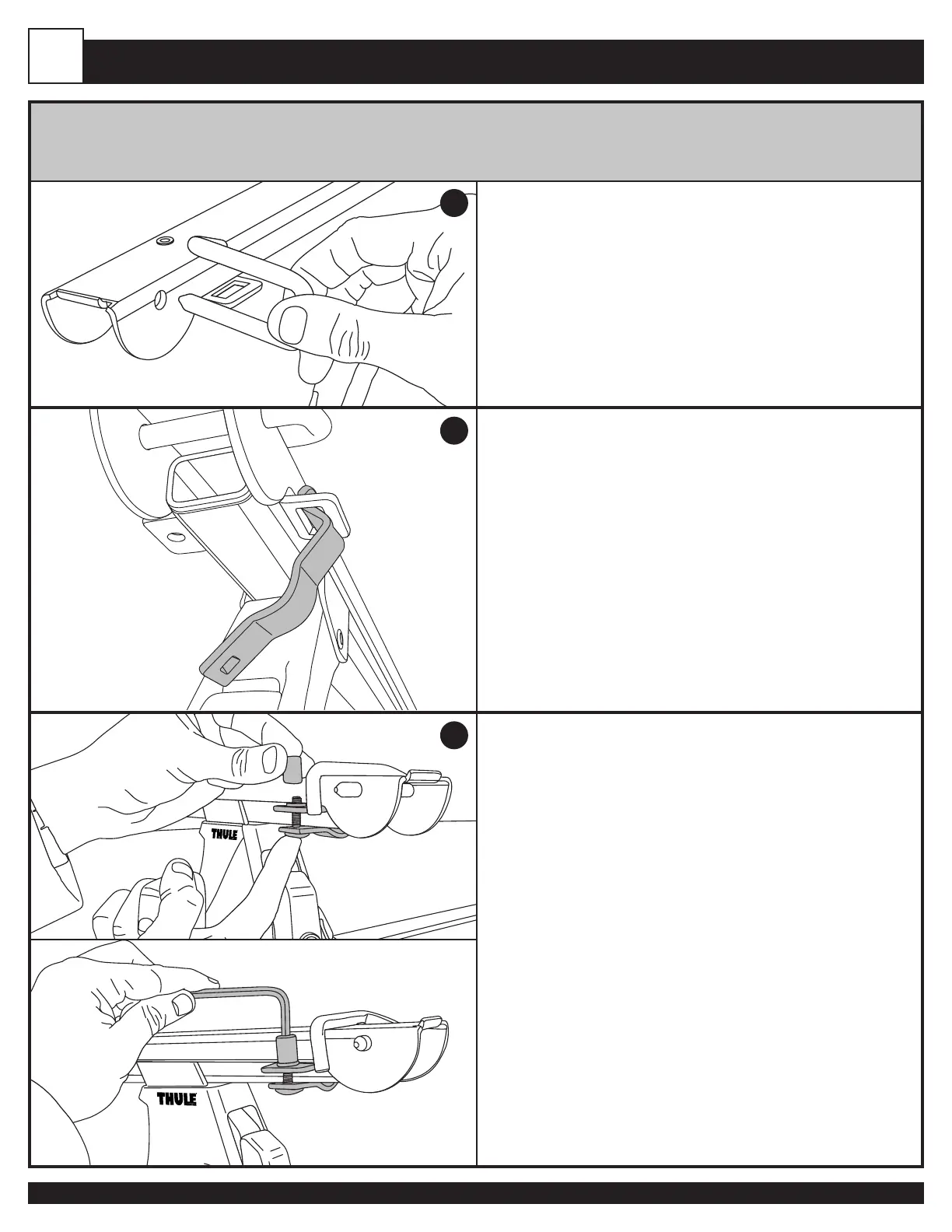 THULE

THULE