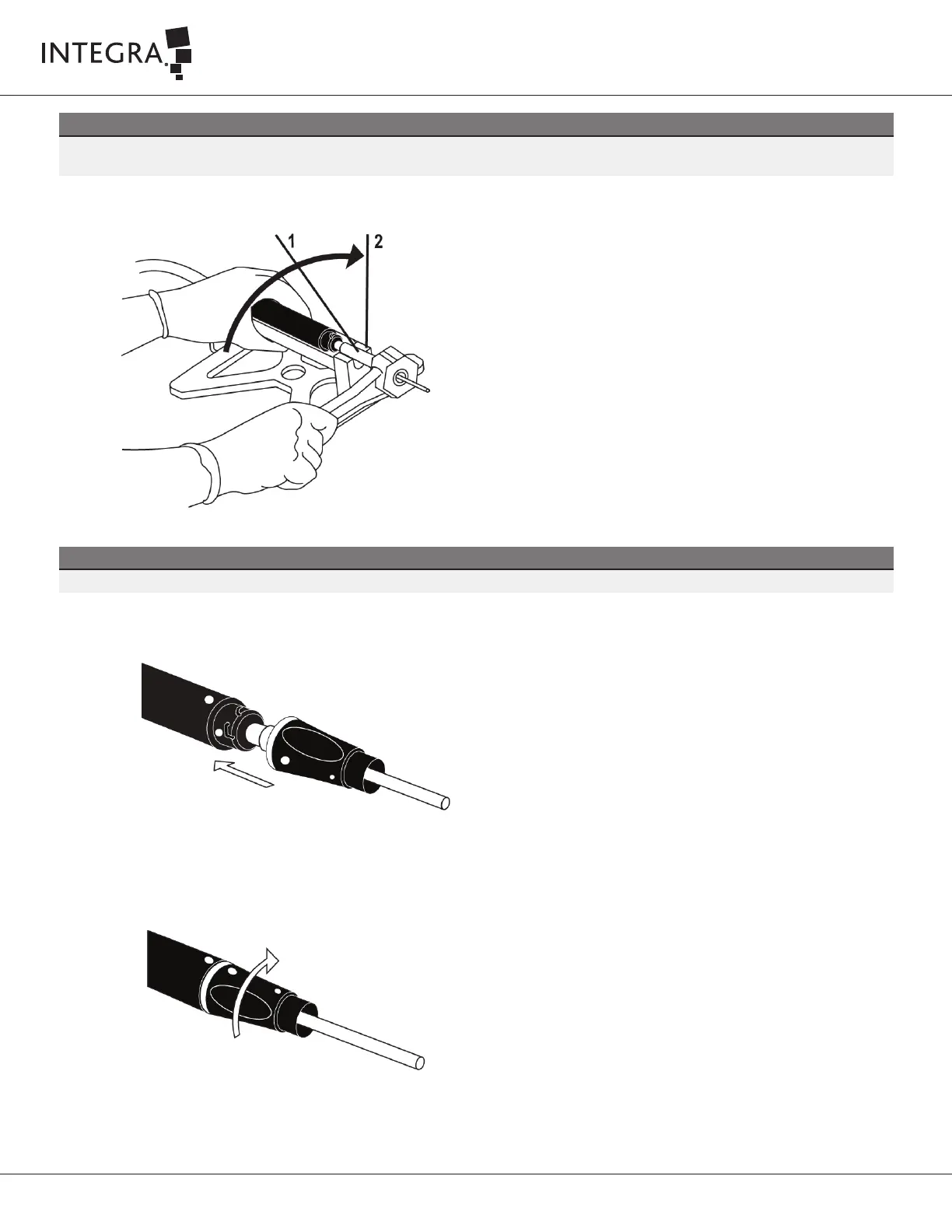 INTEGRA

1

2