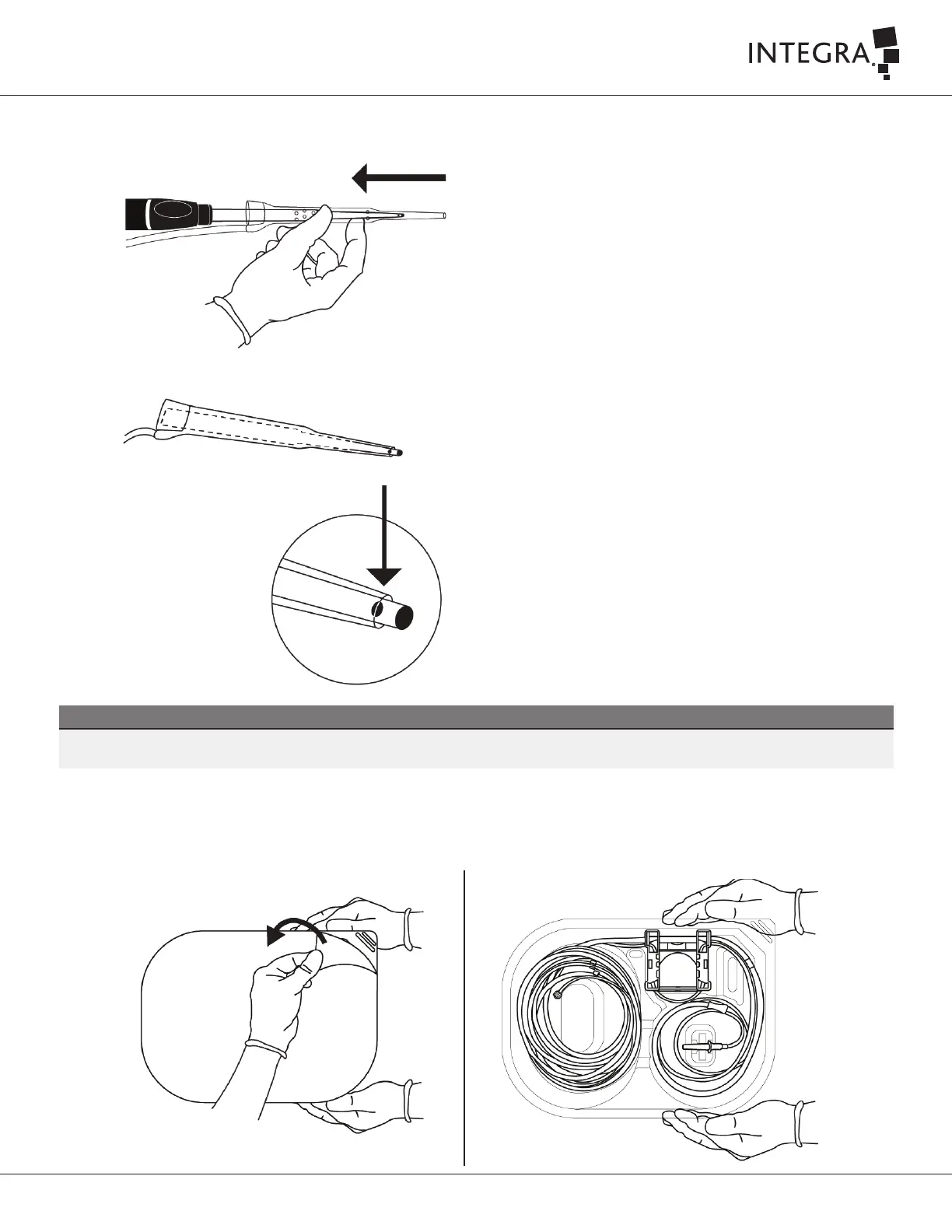 INTEGRA