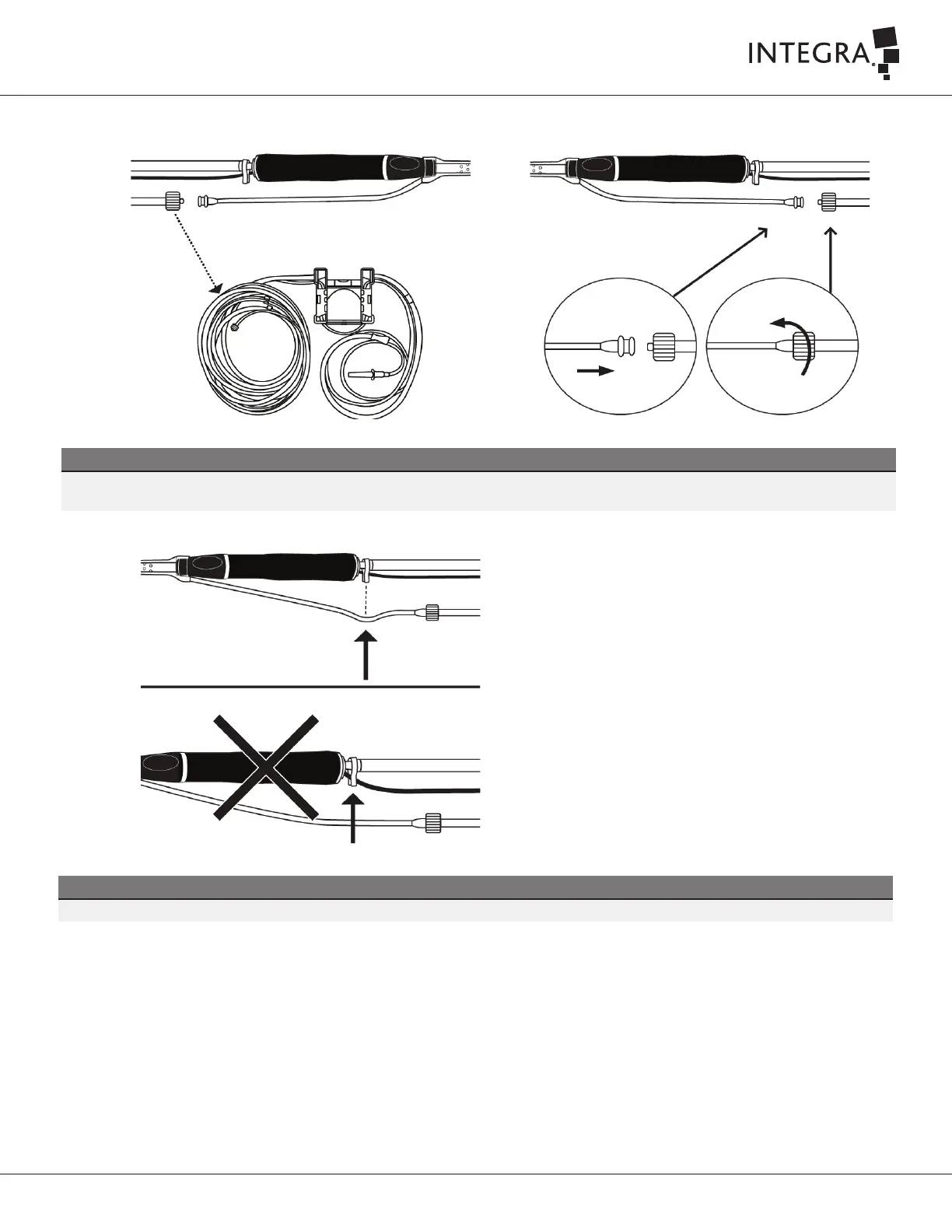 INTEGRA